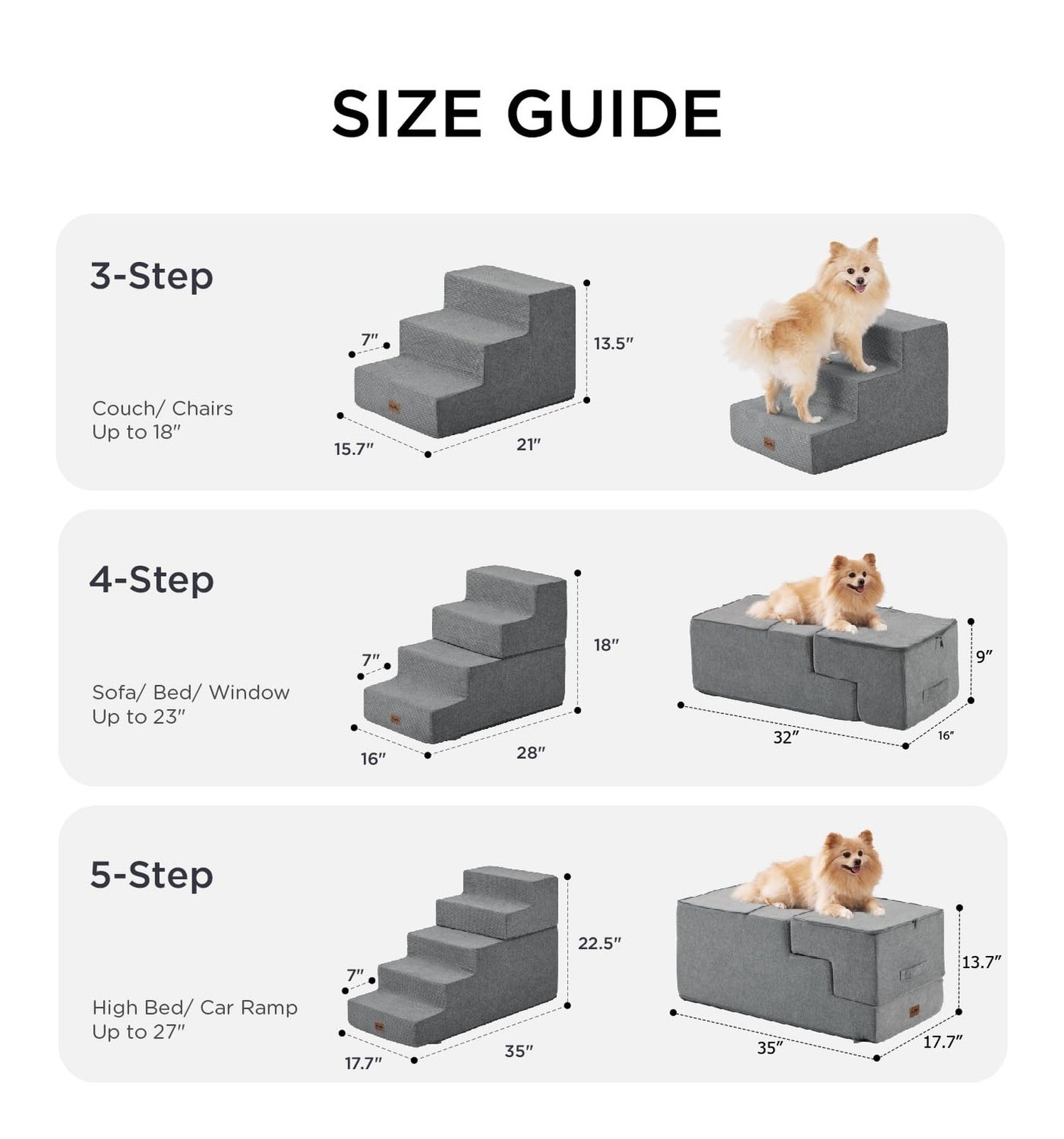 SIZE GUIDE

3-Step

Couch/ Chairs
Up to 18″

7″
13.5″
15.7″
21″

4-Step

Sofa/ Bed/ Window
Up to 23″

7″
18″
16″
28″
9″
32″
16″

5-Step

High Bed/ Car Ramp
Up to 27″

7″
22.5″
17.7″
35″
13.7″
35″
17.7″