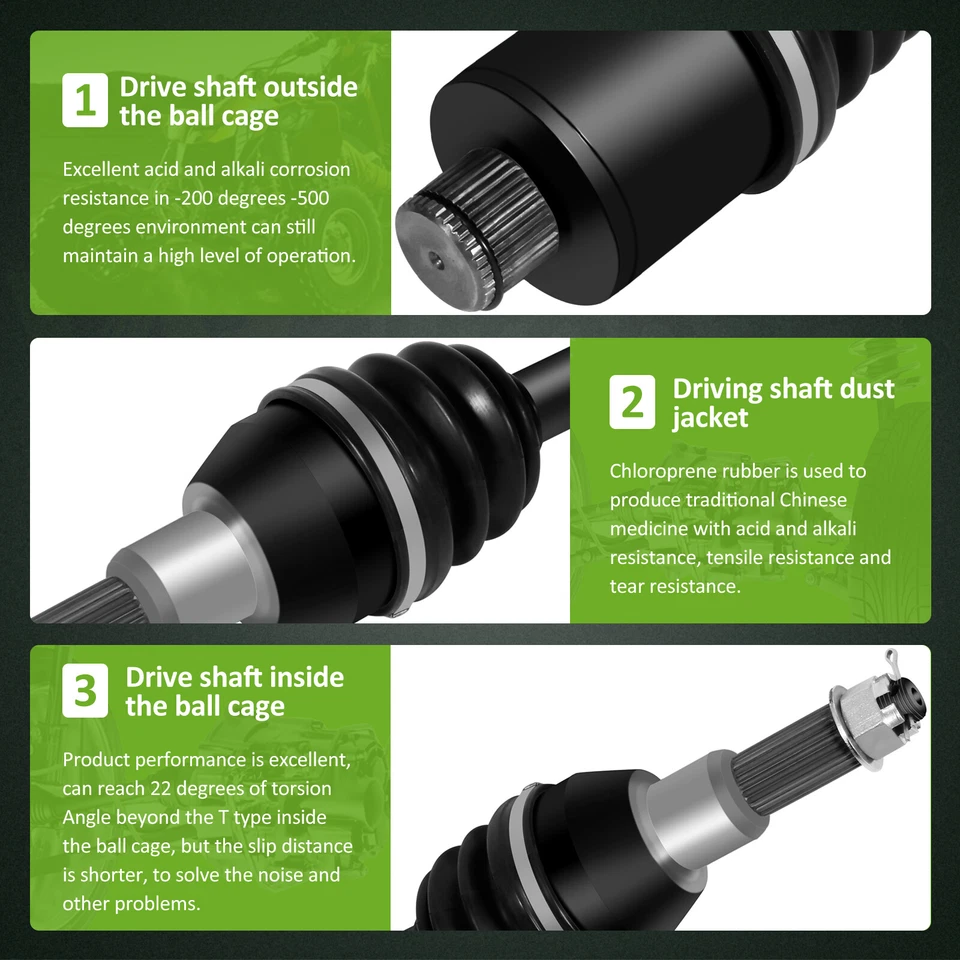 1 Drive shaft outside the ball cage

Excellent acid and alkali corrosion resistance in -200 degrees -500 degrees environment can still maintain a high level of operation.

2 Driving shaft dust jacket

Chloroprene rubber is used to produce traditional Chinese medicine with acid and alkali resistance, tensile resistance and tear resistance.

3 Drive shaft inside the ball cage

Product performance is excellent, can reach 22 degrees of torsion Angle beyond the T type inside the ball cage, but the slip distance is shorter, to solve the noise and other problems.