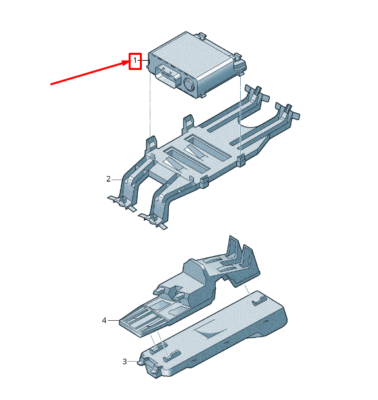 1
2
4
3