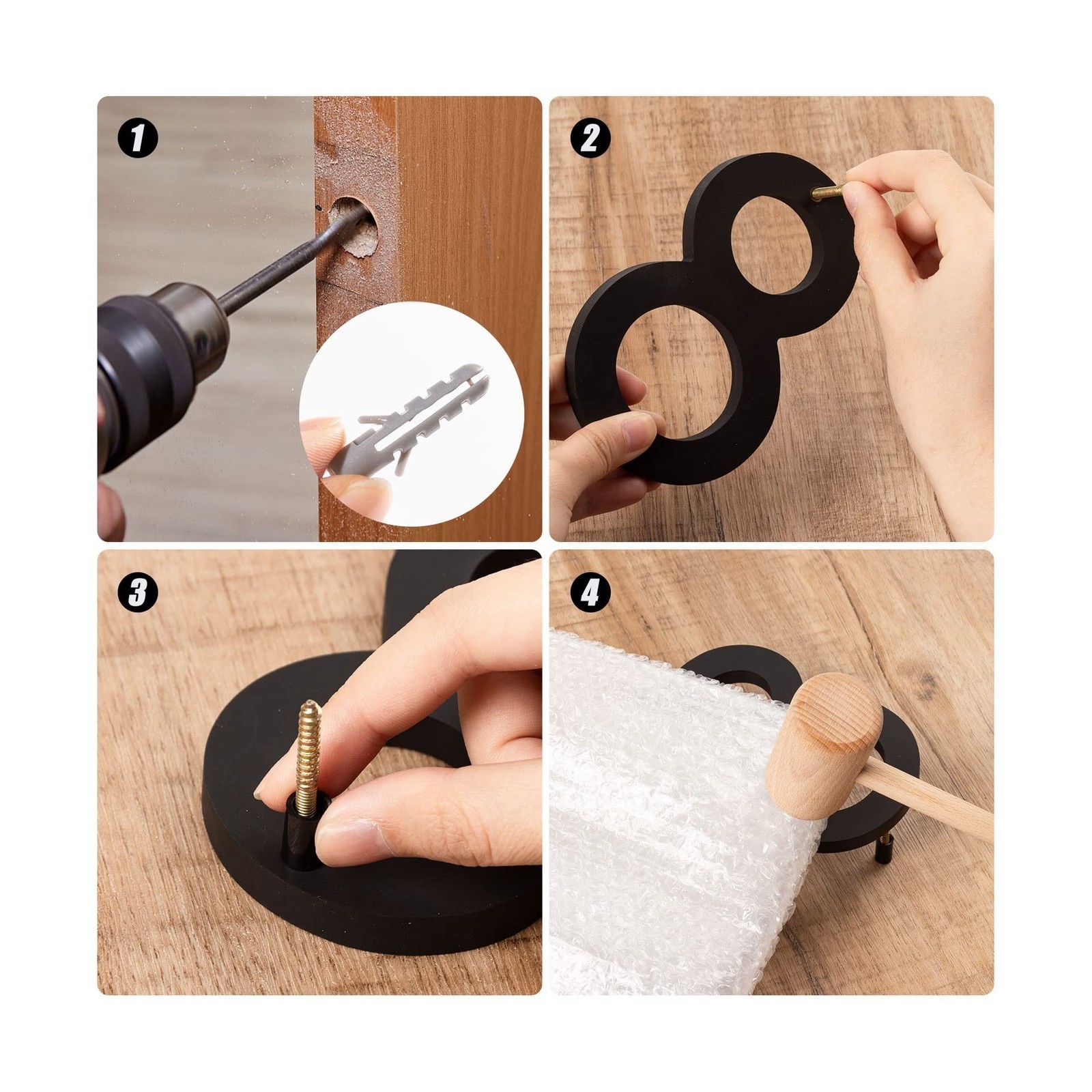 1

2

3

4