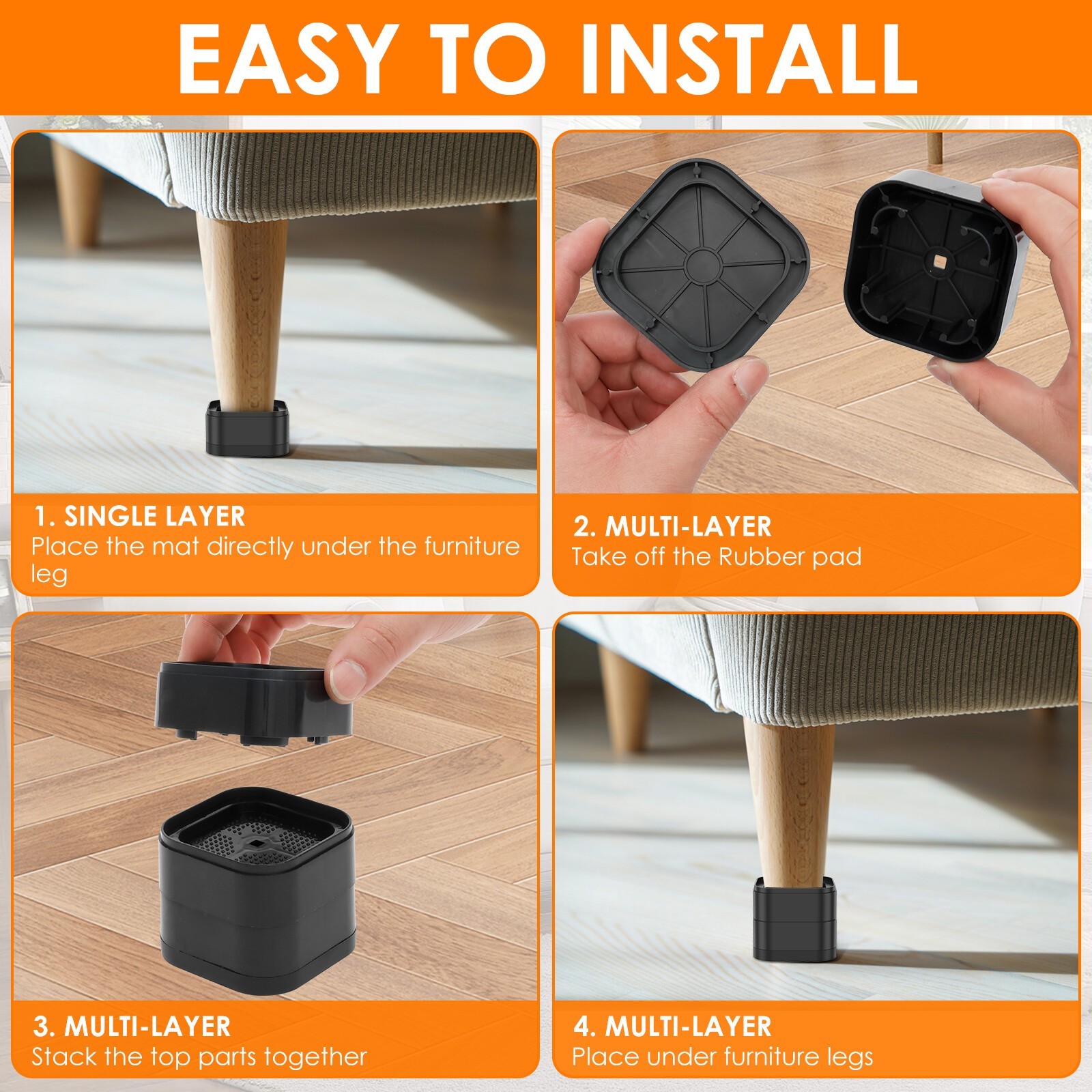 EASY TO INSTALL

1. SINGLE LAYER
Place the mat directly under the furniture leg

2. MULTI-LAYER
Take off the Rubber pad

3. MULTI-LAYER
Stack the top parts together

4. MULTI-LAYER
Place under furniture legs