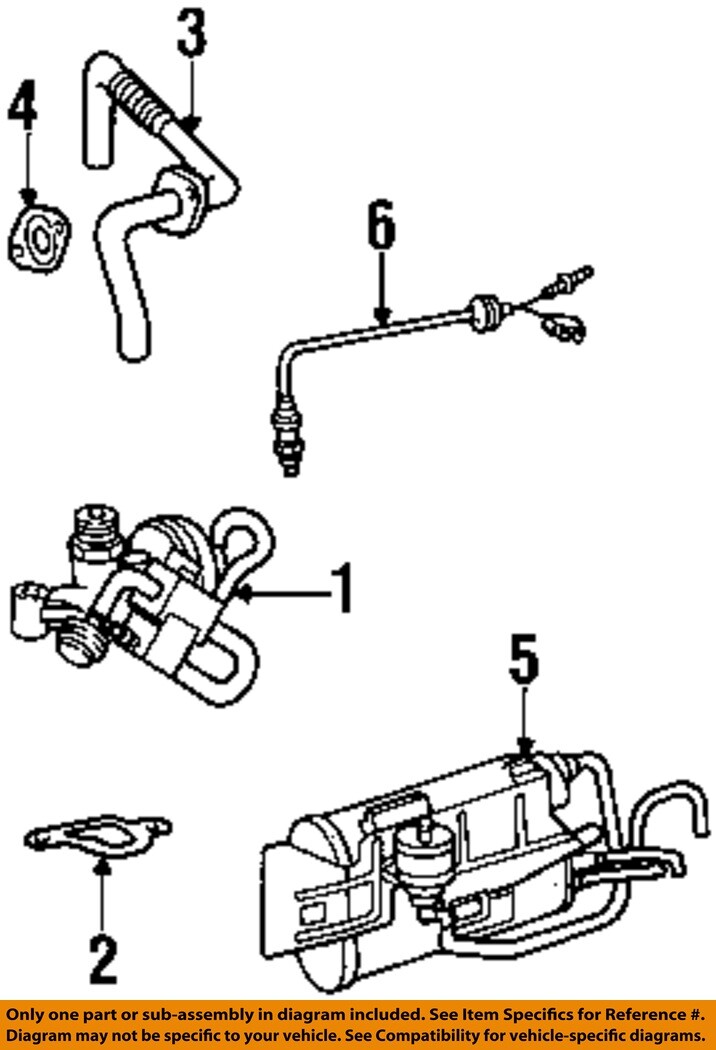 3
4
6
1
5
2

Only one part or sub-assembly in diagram included. See Item Specifics for Reference #. Diagram may not be specific to your vehicle. See Compatibility for vehicle-specific diagrams.