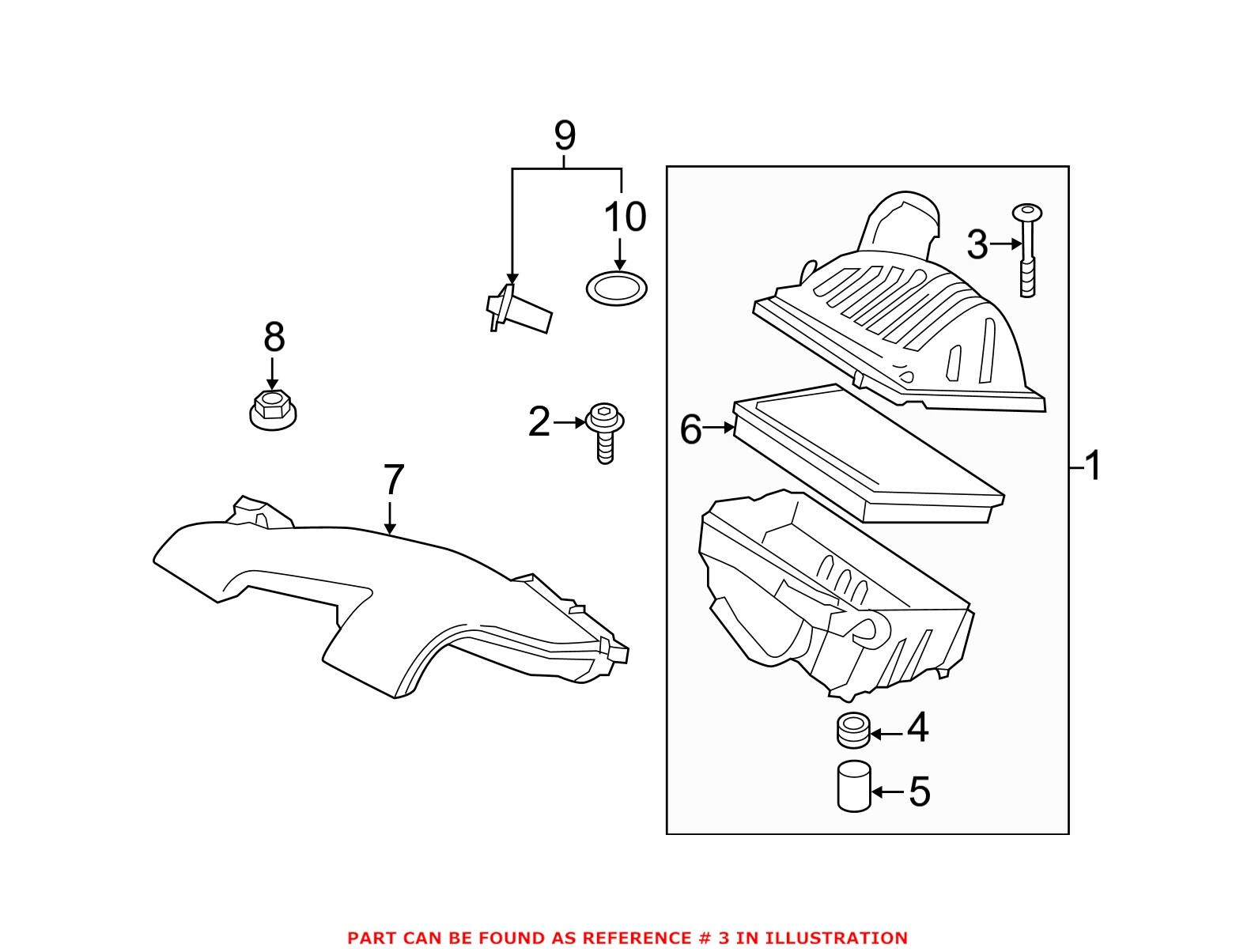 9
10
3
8
2
6
1
7
4
5

PART CAN BE FOUND AS REFERENCE # 3 IN ILLUSTRATION