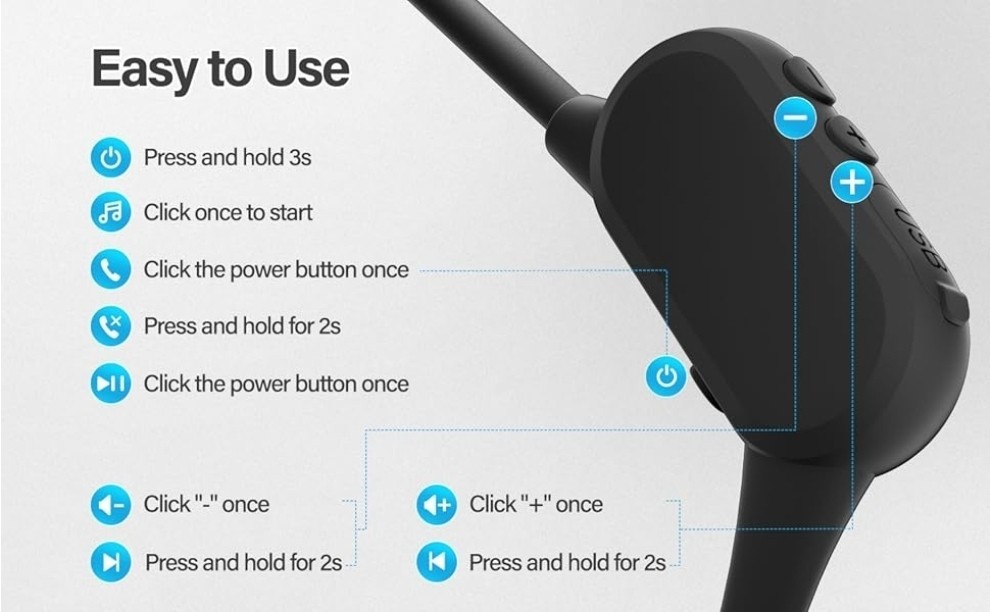 Easy to Use

Press and hold 3s

Click once to start

Click the power button once

Press and hold for 2s

Click the power button once

Click "-" once

Press and hold for 2s

Click "+" once

Press and hold for 2s

USB