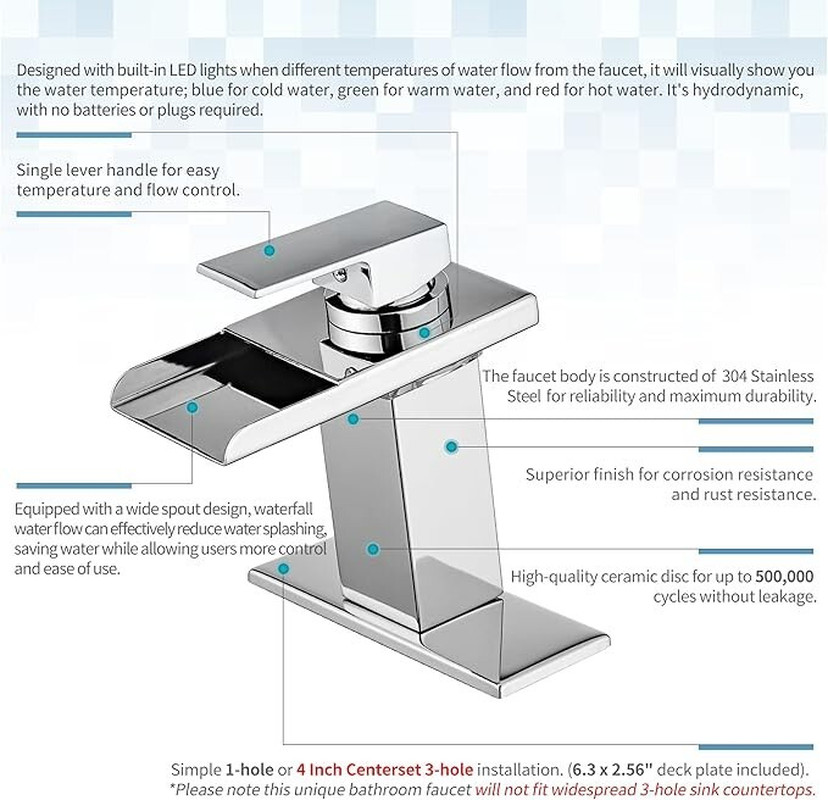 Designed with built-in LED lights when different temperatures of water flow from the faucet, it will visually show you the water temperature; blue for cold water, green for warm water, and red for hot water. It's hydrodynamic, with no batteries or plugs required.

Single lever handle for easy temperature and flow control.

The faucet body is constructed of 304 Stainless Steel for reliability and maximum durability.

Superior finish for corrosion resistance and rust resistance.

Equipped with a wide spout design, waterfall water flow can effectively reduce water splashing, saving water while allowing users more control and ease of use.

High-quality ceramic disc for up to 500,000 cycles without leakage.

Simple 1-hole or 4 Inch Centerset 3-hole installation. (6.3 x 2.56" deck plate included).
*Please note this unique bathroom faucet will not fit widespread 3-hole sink countertops.