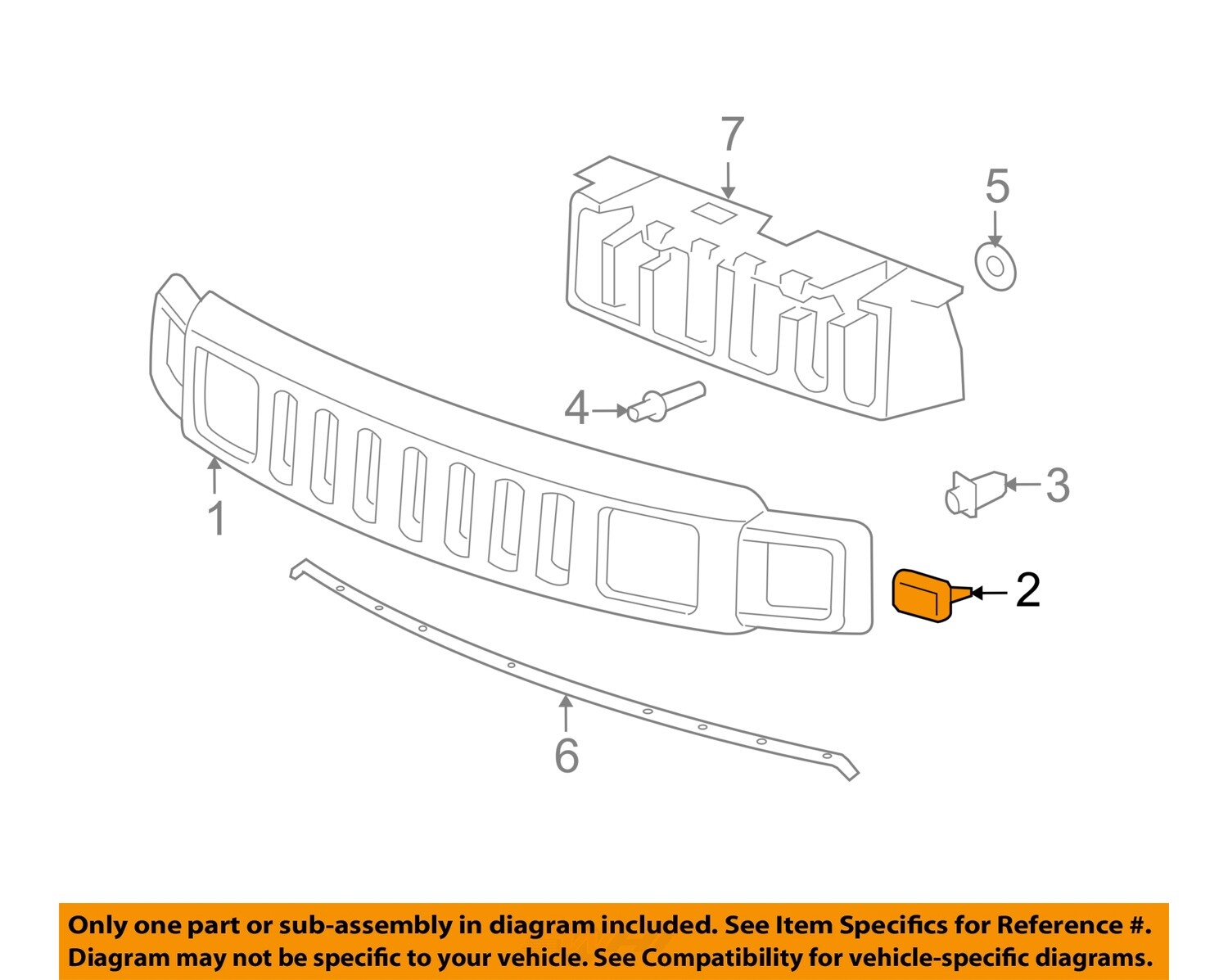 7

5

4

3

1

2

6

Only one part or sub-assembly in diagram included. See Item Specifics for Reference #. Diagram may not be specific to your vehicle. See Compatibility for vehicle-specific diagrams.