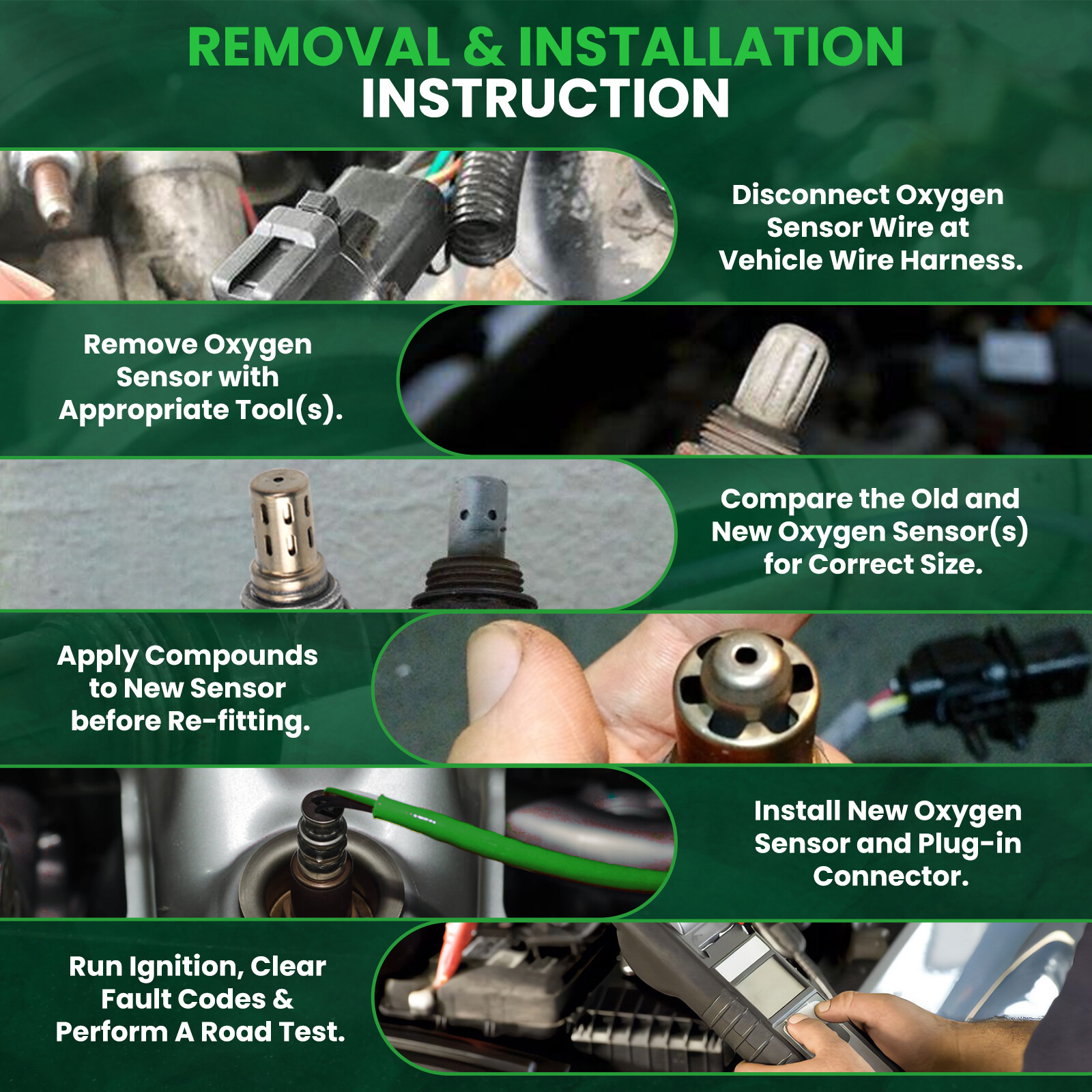 REMOVAL & INSTALLATION
INSTRUCTION

Disconnect Oxygen Sensor Wire at Vehicle Wire Harness.

Remove Oxygen Sensor with Appropriate Tool(s).

Compare the Old and New Oxygen Sensor(s) for Correct Size.

Apply Compounds to New Sensor before Re-fitting.

Install New Oxygen Sensor and Plug-in Connector.

Run Ignition, Clear Fault Codes & Perform A Road Test.