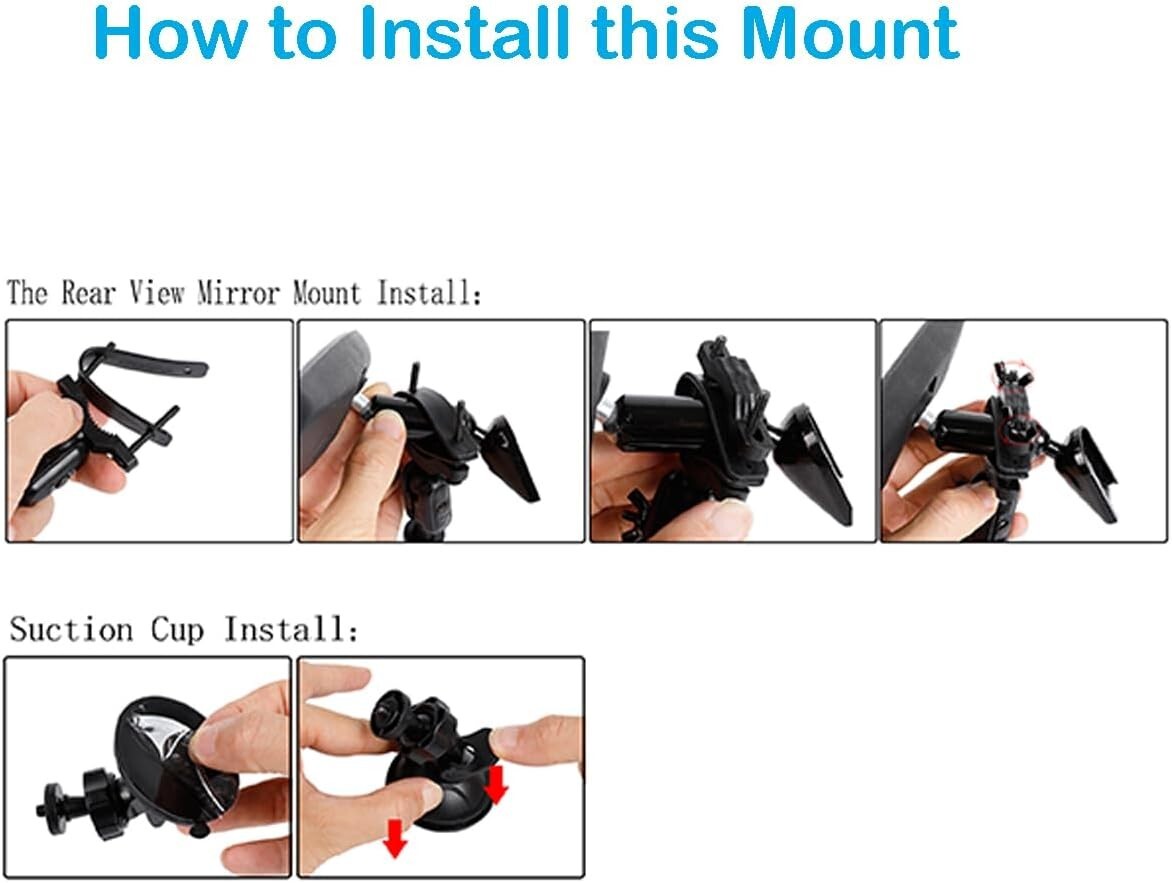 How to Install this Mount

The Rear View Mirror Mount Install:

Suction Cup Install: