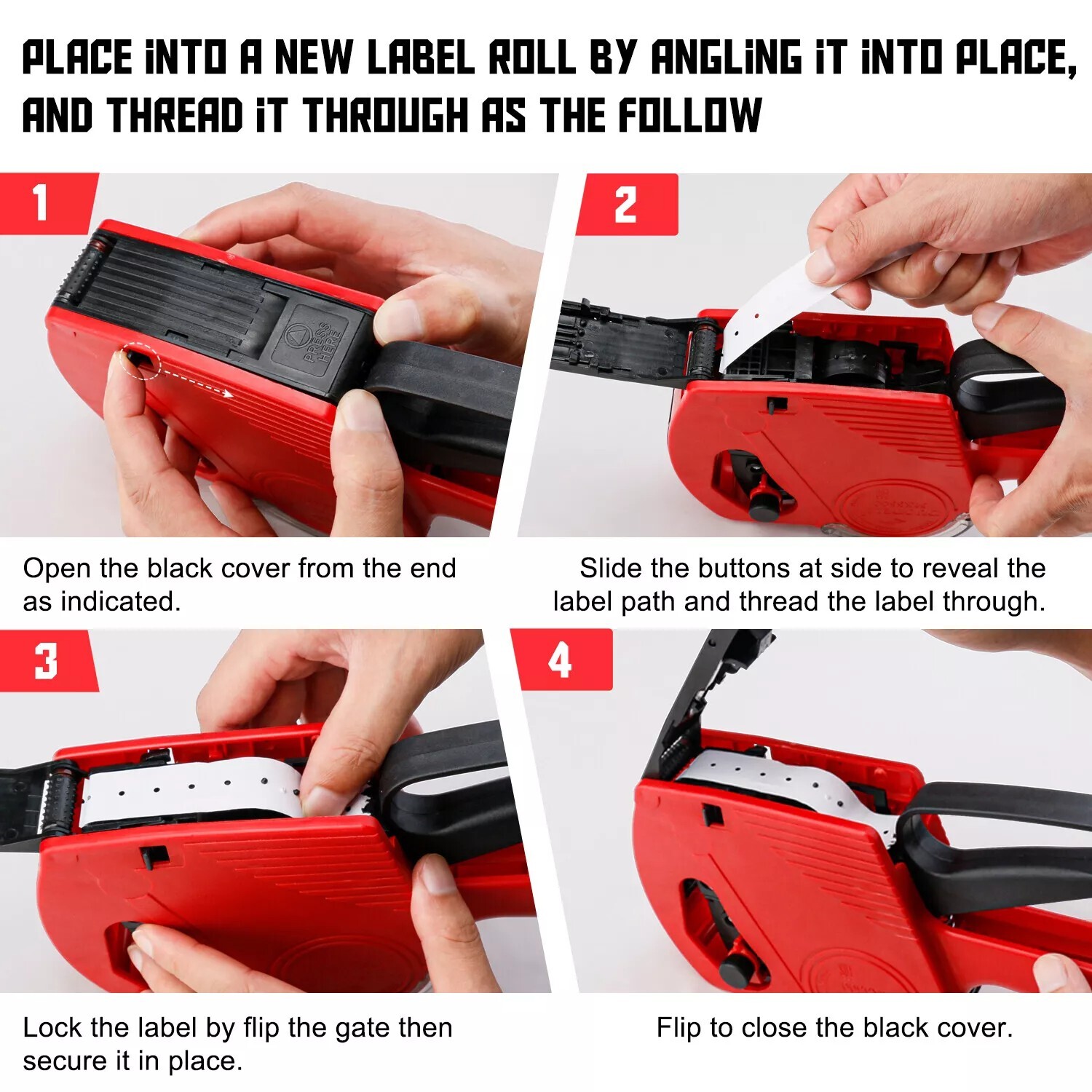 PLACE INTO A NEW LABEL ROLL BY ANGLING IT INTO PLACE, AND THREAD IT THROUGH AS THE FOLLOW

1

PRESS HERE

Open the black cover from the end as indicated.

2

Slide the buttons at side to reveal the label path and thread the label through.

3

Lock the label by flip the gate then secure it in place.

4

Flip to close the black cover.