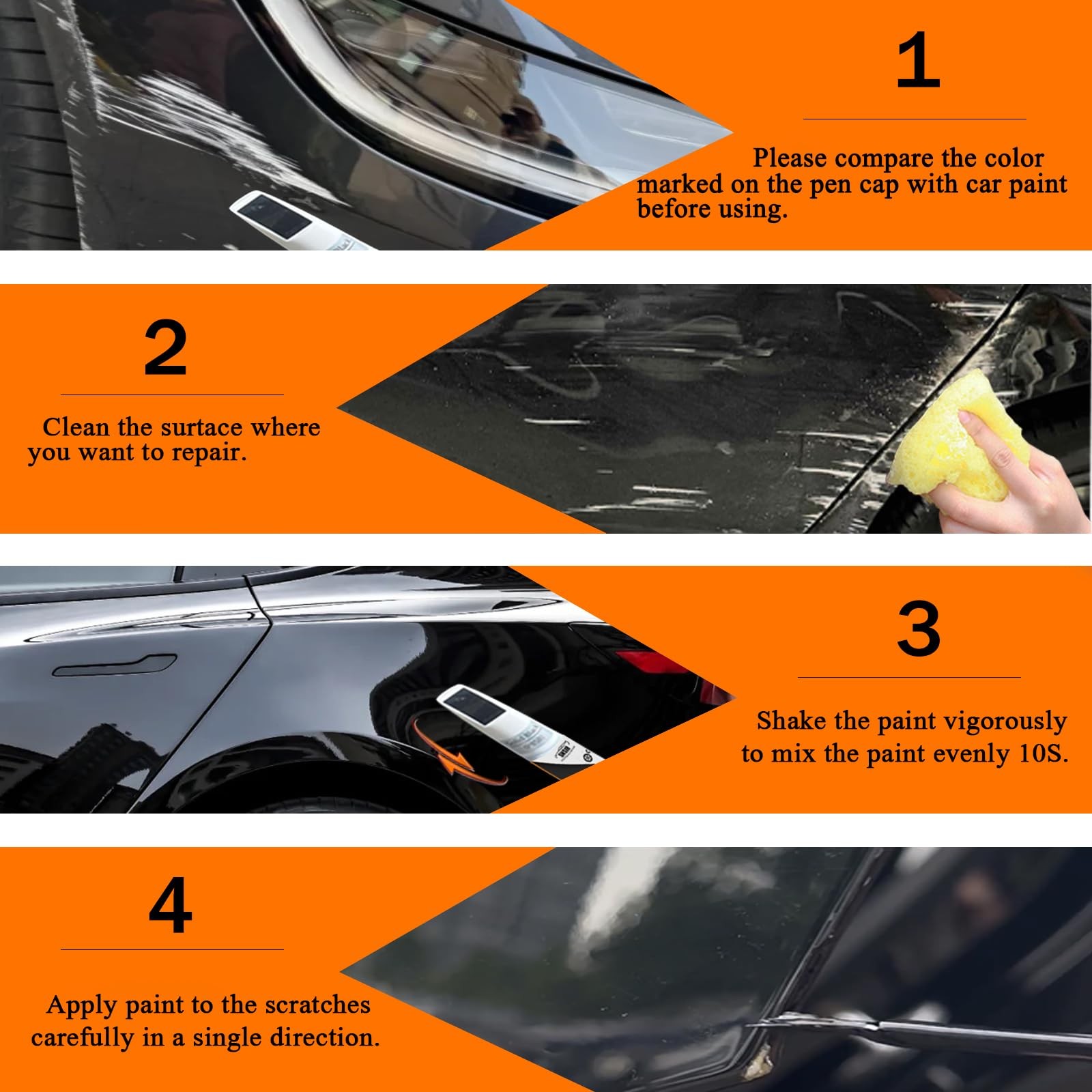 1

Please compare the color marked on the pen cap with car paint before using.

2

Clean the surtace where you want to repair.

3

Shake the paint vigorously to mix the paint evenly 10S.

4

Apply paint to the scratches carefully in a single direction.