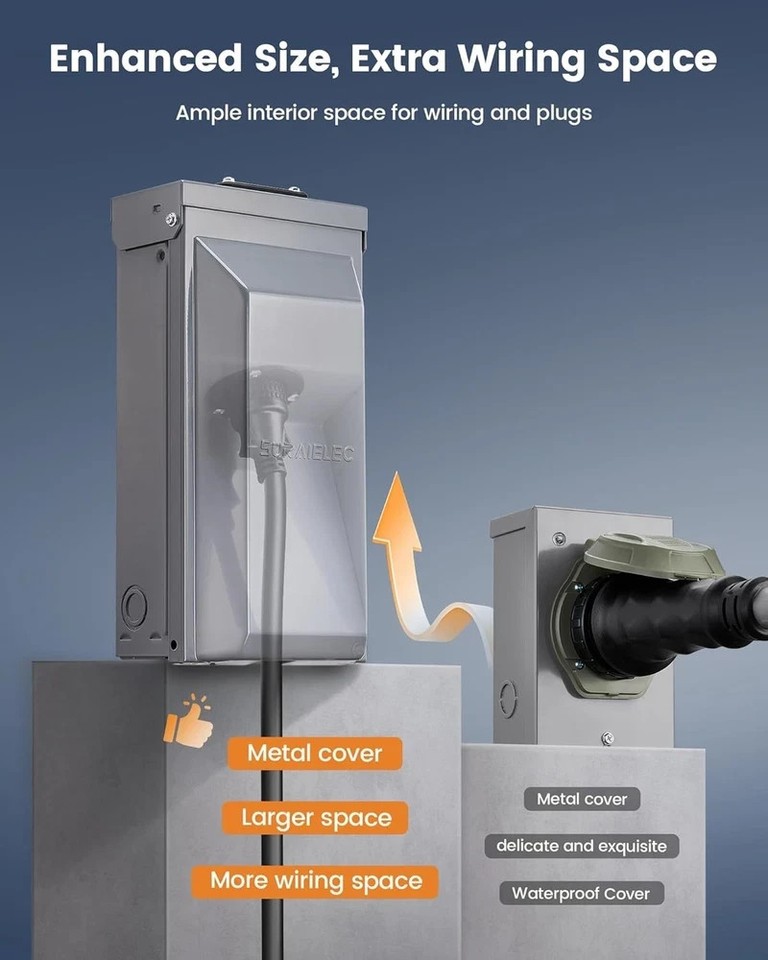 Enhanced Size, Extra Wiring Space

Ample interior space for wiring and plugs

SURAIELEC

Metal cover

Larger space

More wiring space

Metal cover

delicate and exquisite

Waterproof Cover