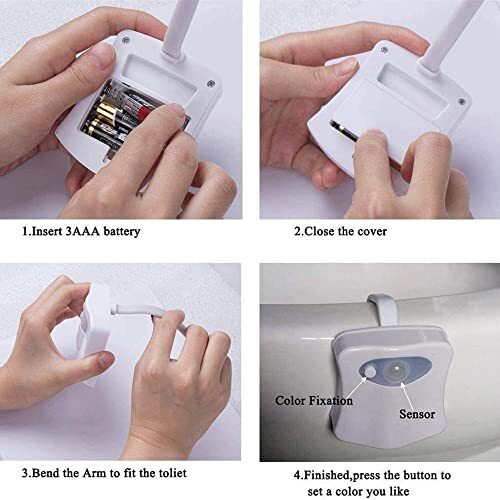 1.Insert 3AAA battery

2.Close the cover

3.Bend the Arm to fit the toliet

Color Fixation

Sensor

4.Finished,press the button to set a color you like