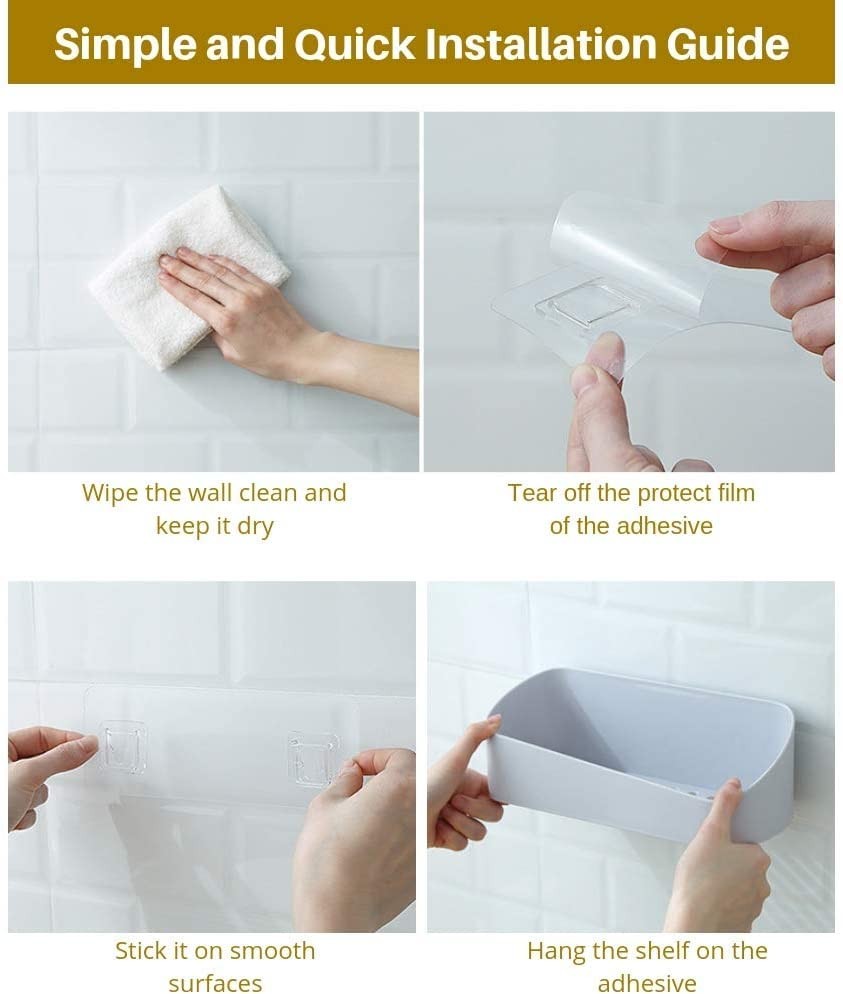 Simple and Quick Installation Guide

Wipe the wall clean and keep it dry

Tear off the protect film of the adhesive

Stick it on smooth surfaces

Hang the shelf on the adhesive