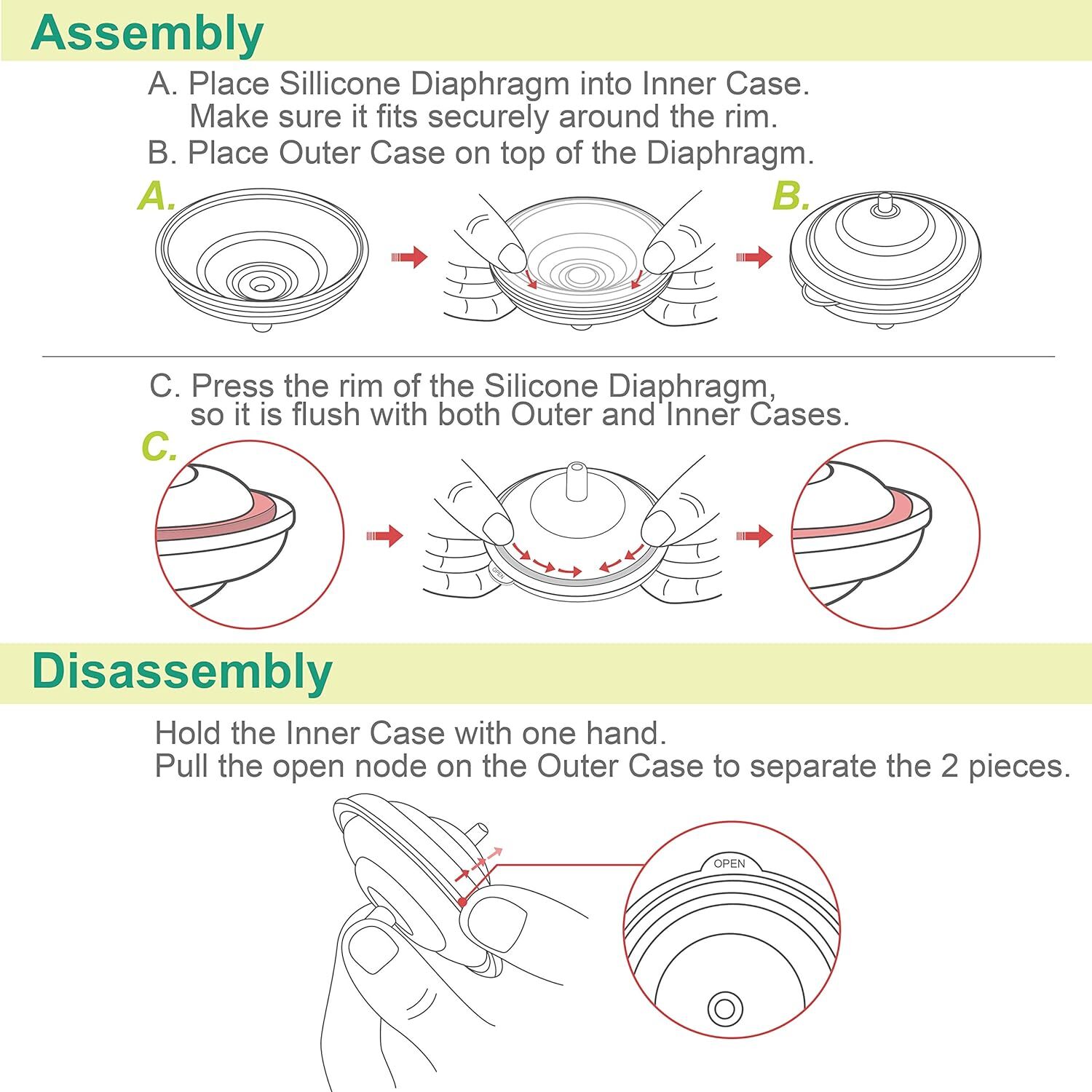 Assembly

A. Place Sillicone Diaphragm into Inner Case. Make sure it fits securely around the rim.

B. Place Outer Case on top of the Diaphragm.

A.

B.

C. Press the rim of the Silicone Diaphragm, so it is flush with both Outer and Inner Cases.

C.

OPEN

Disassembly

Hold the Inner Case with one hand.
Pull the open node on the Outer Case to separate the 2 pieces.

OPEN