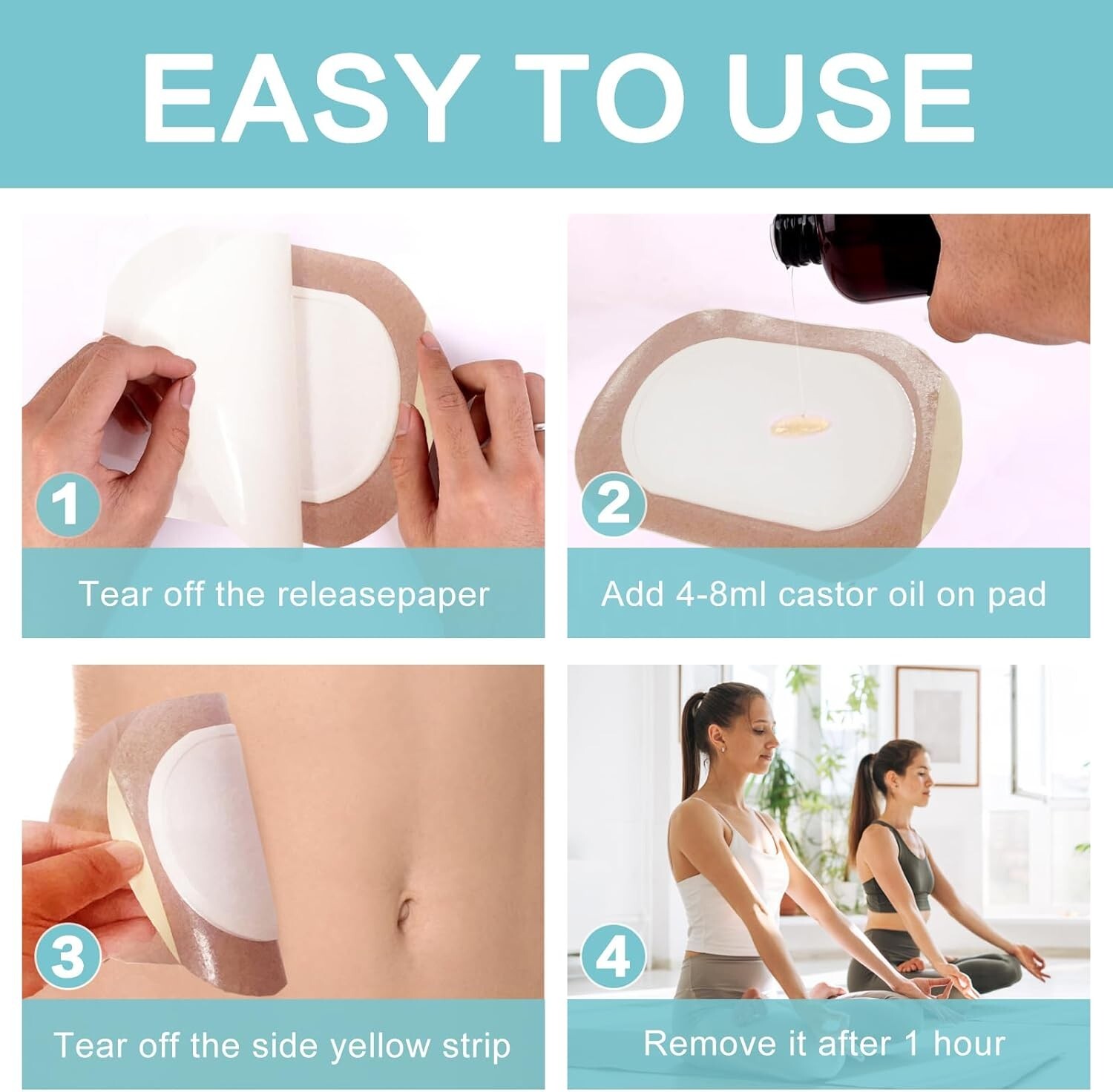 EASY TO USE

1

Tear off the releasepaper

2

Add 4-8ml castor oil on pad

3

Tear off the side yellow strip

4

Remove it after 1 hour