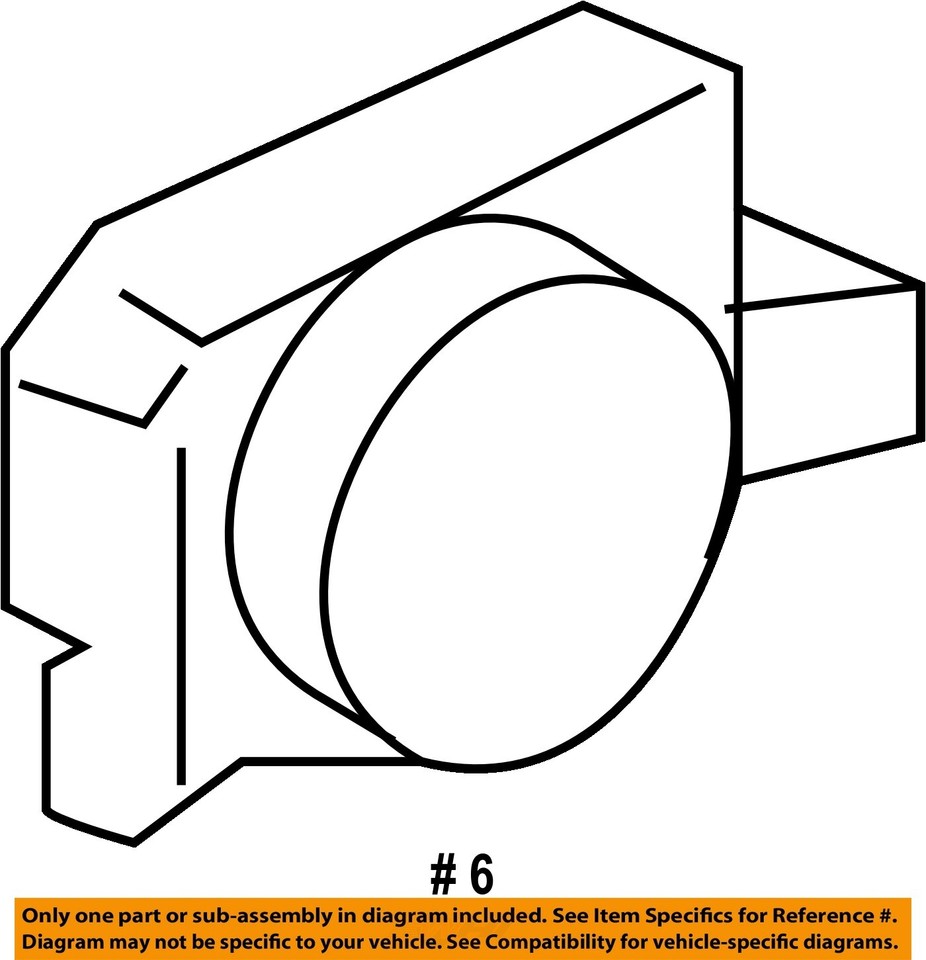 # 6

Only one part or sub-assembly in diagram included. See Item Specifics for Reference #.
Diagram may not be specific to your vehicle. See Compatibility for vehicle-specific diagrams.