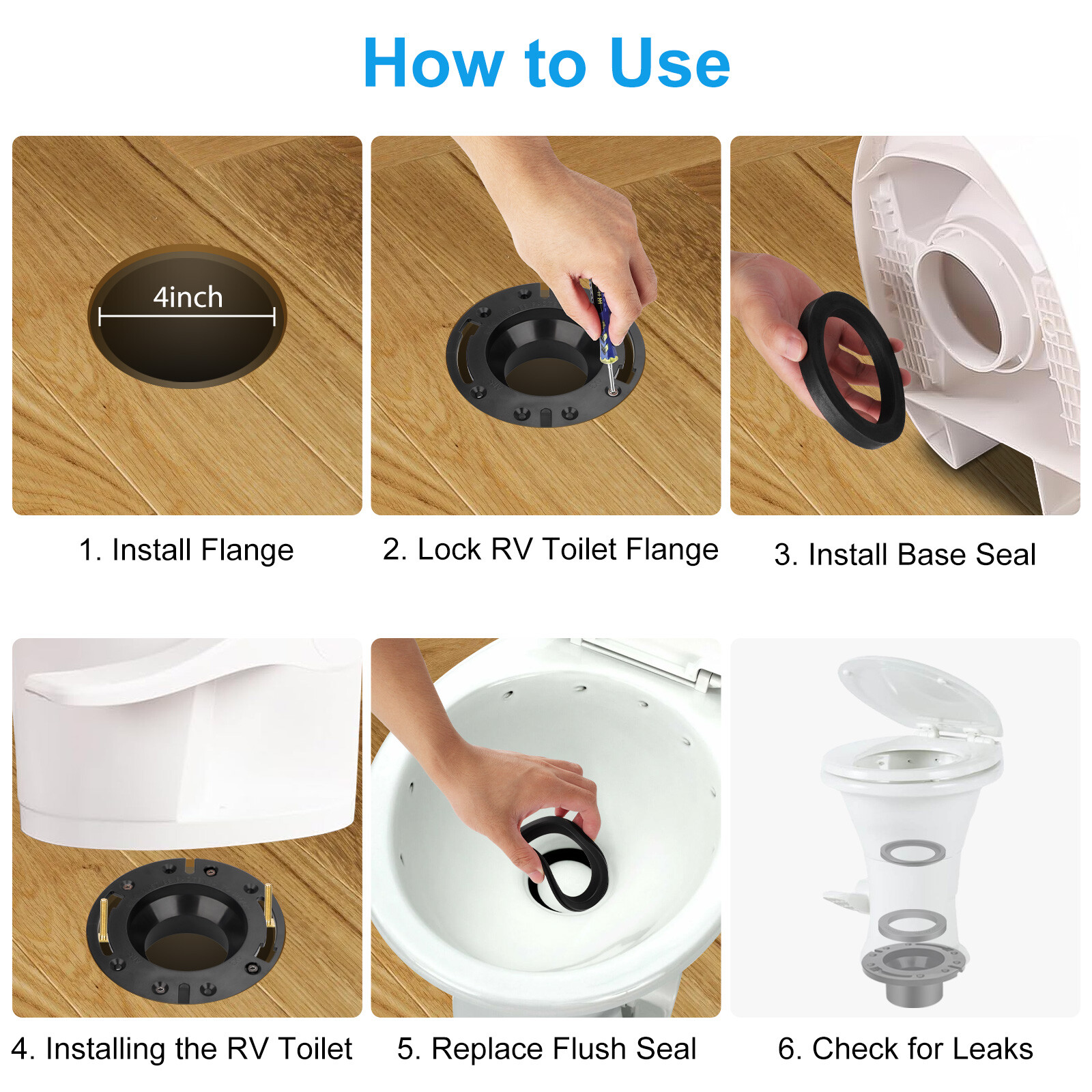 How to Use

4inch

1. Install Flange

2. Lock RV Toilet Flange

3. Install Base Seal

4. Installing the RV Toilet

5. Replace Flush Seal

6. Check for Leaks