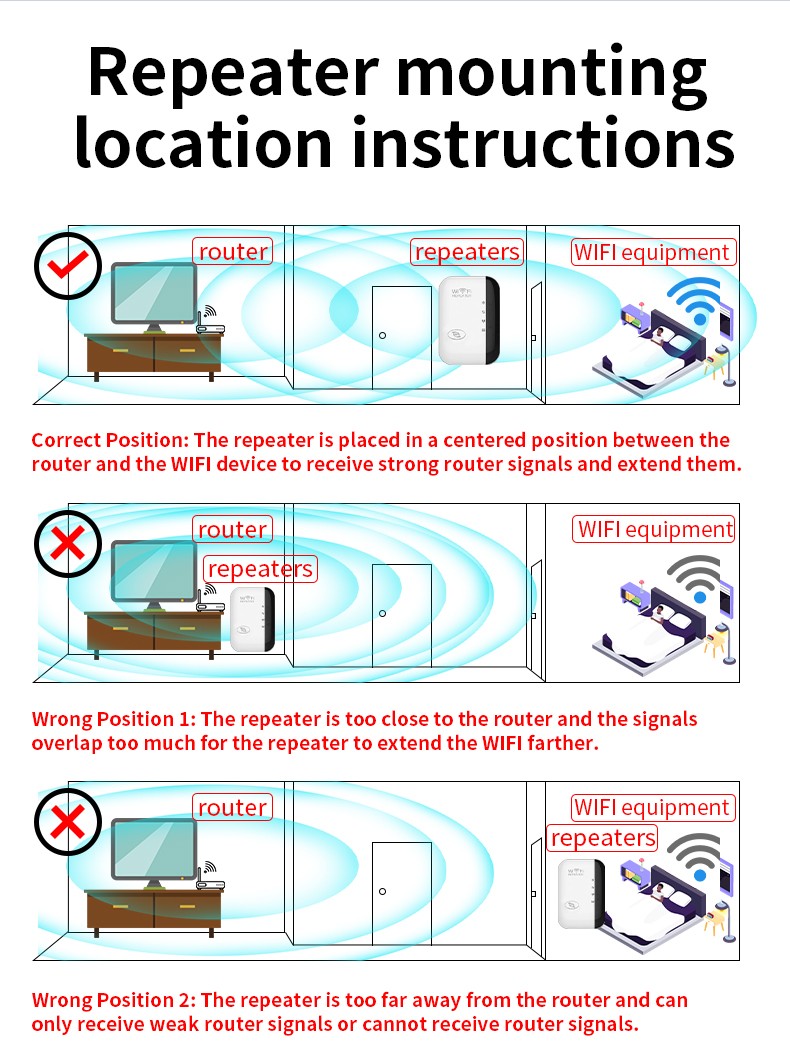 Repeater mounting location instructions

router

repeaters

WIFI equipment

Correct Position: The repeater is placed in a centered position between the router and the WIFI device to receive strong router signals and extend them.

router

repeaters

WIFI equipment

Wrong Position 1: The repeater is too close to the router and the signals overlap too much for the repeater to extend the WIFI farther.

router

WIFI equipment

repeaters

Wrong Position 2: The repeater is too far away from the router and can only receive weak router signals or cannot receive router signals.