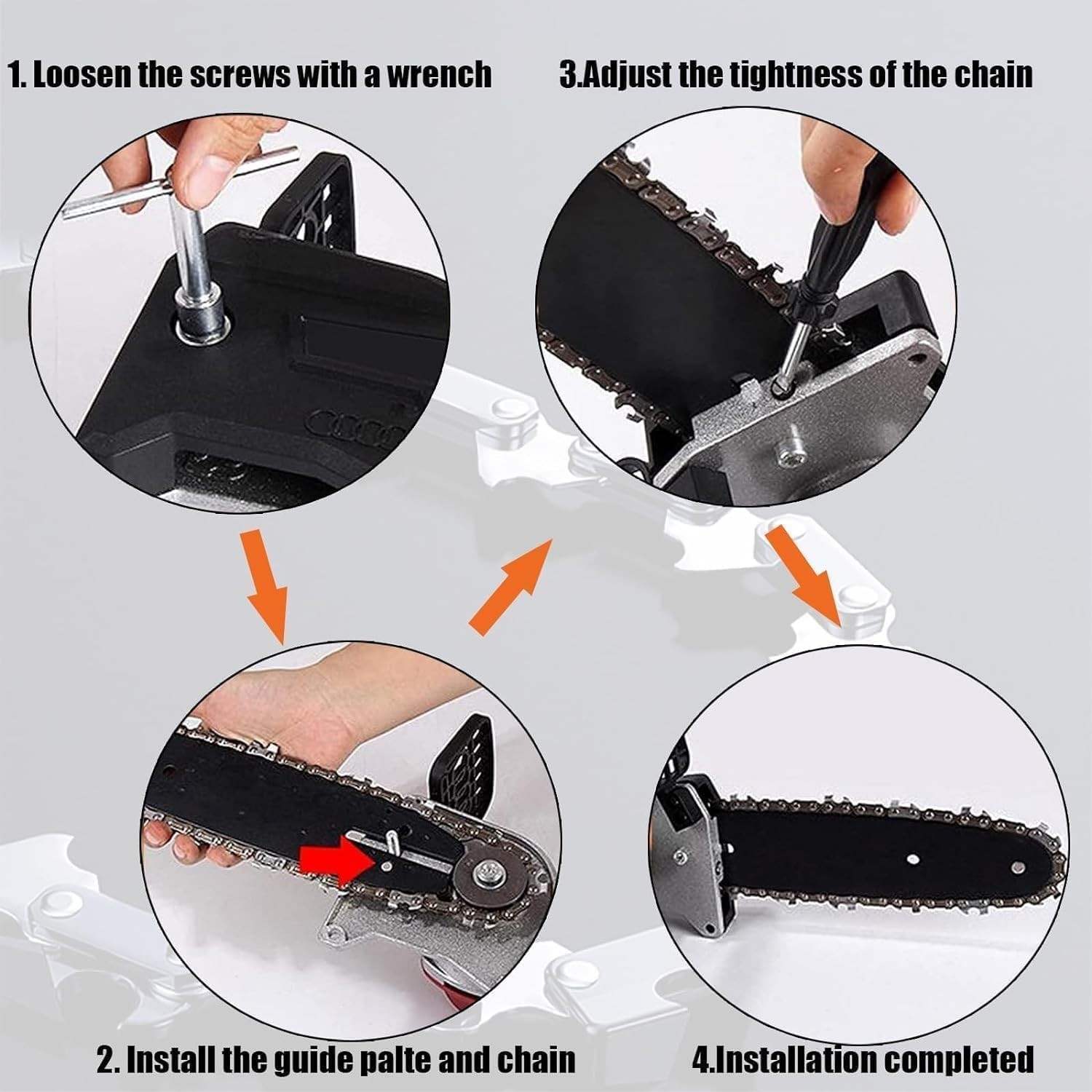 1. Loosen the screws with a wrench

3.Adjust the tightness of the chain

2. Install the guide palte and chain

4.Installation completed