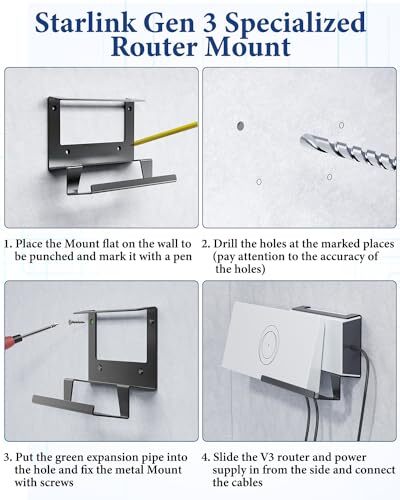 Starlink Gen 3 Specialized Router Mount

1. Place the Mount flat on the wall to be punched and mark it with a pen

2. Drill the holes at the marked places (pay attention to the accuracy of the holes)

3. Put the green expansion pipe into the hole and fix the metal Mount with screws

4. Slide the V3 router and power supply in from the side and connect the cables