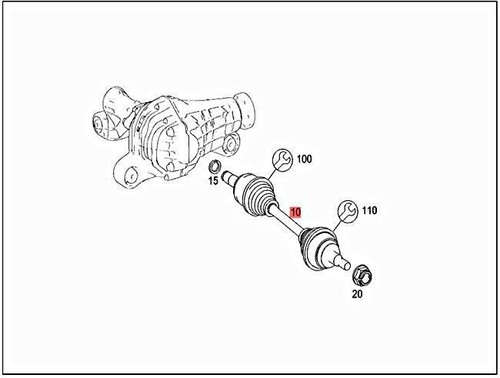 100
15
10
110
20