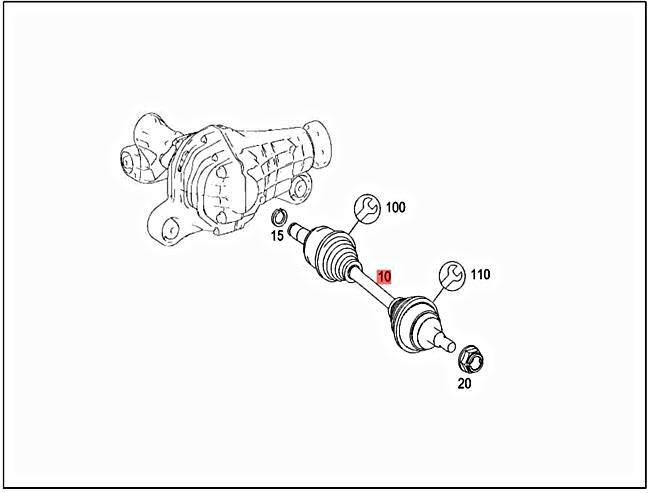 100
15
10
110
20