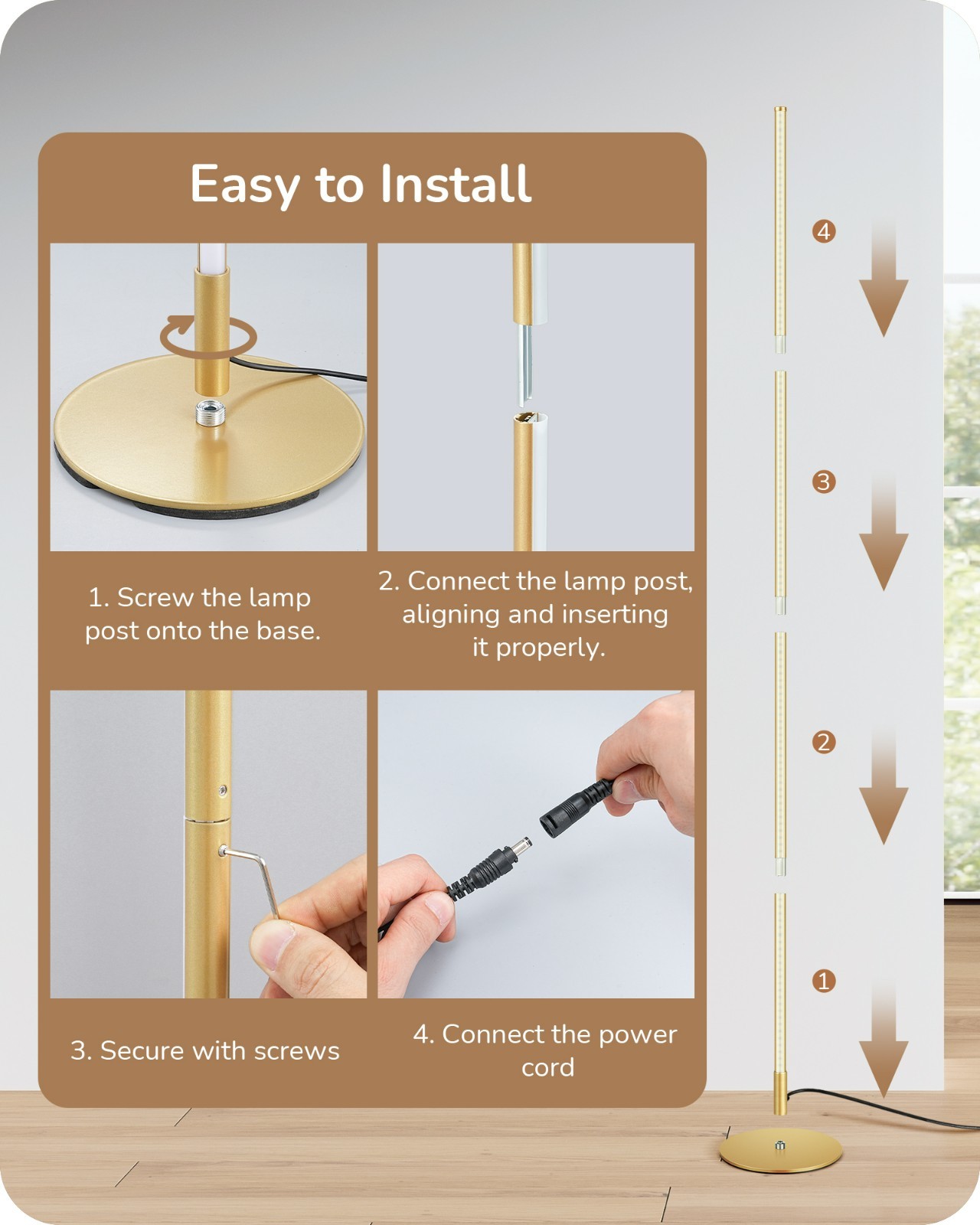 Easy to Install

1. Screw the lamp post onto the base.

2. Connect the lamp post, aligning and inserting it properly.

3. Secure with screws

4. Connect the power cord

4

3

2

1