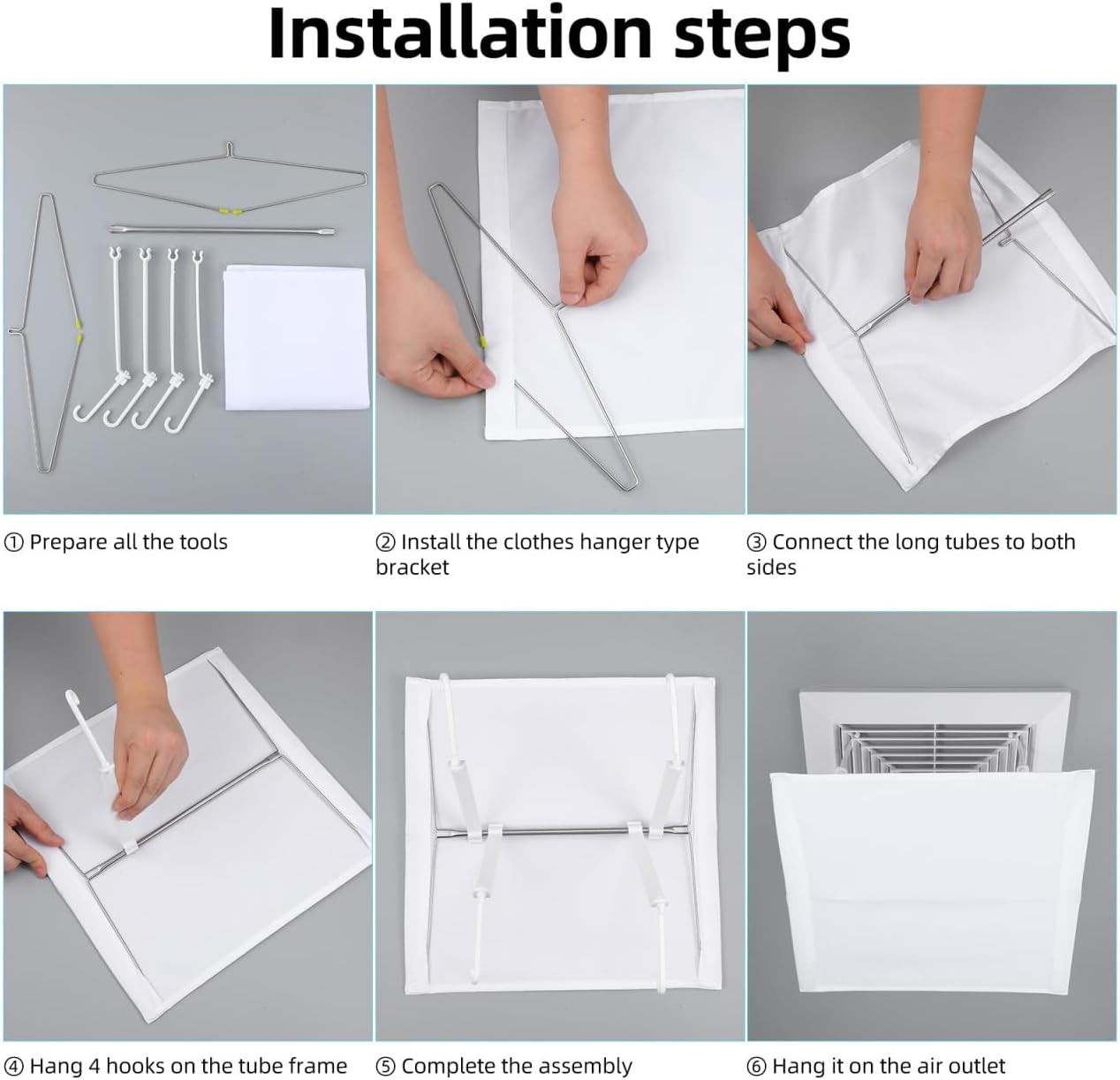 Installation steps

① Prepare all the tools

② Install the clothes hanger type bracket

③ Connect the long tubes to both sides

④ Hang 4 hooks on the tube frame

⑤ Complete the assembly

⑥ Hang it on the air outlet