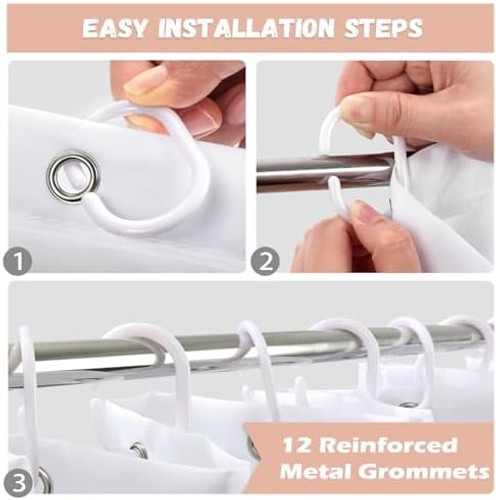 EASY INSTALLATION STEPS

1

2

3

12 Reinforced Metal Grommets