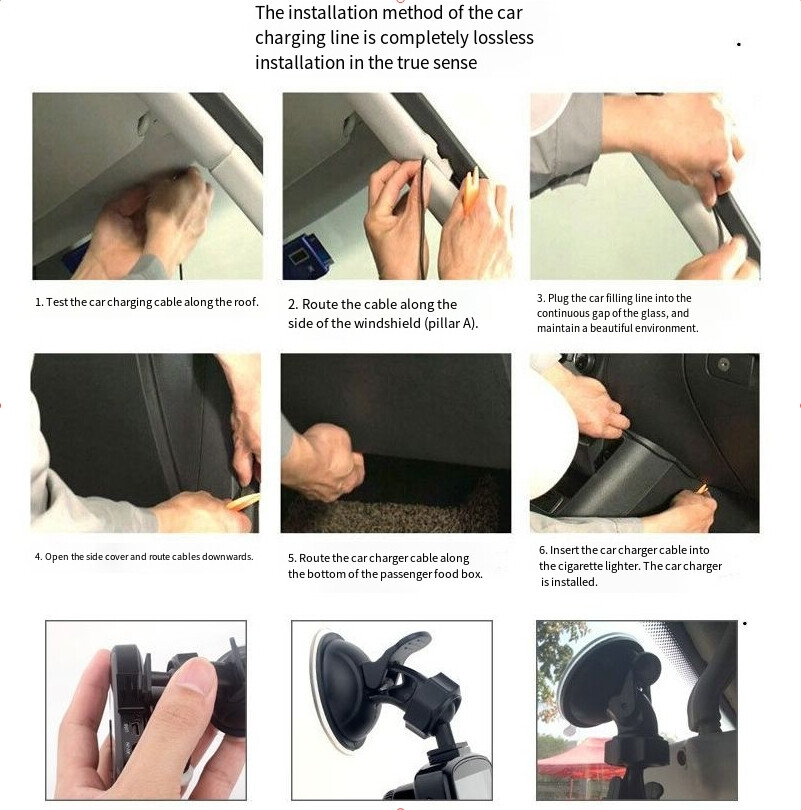 The installation method of the car charging line is completely lossless installation in the true sense

1. Test the car charging cable along the roof.

2. Route the cable along the side of the windshield (pillar A).

3. Plug the car filling line into the continuous gap of the glass, and maintain a beautiful environment.

4. Open the side cover and route cables downwards.

5. Route the car charger cable along the bottom of the passenger food box.

6. Insert the car charger cable into the cigarette lighter. The car charger is installed.