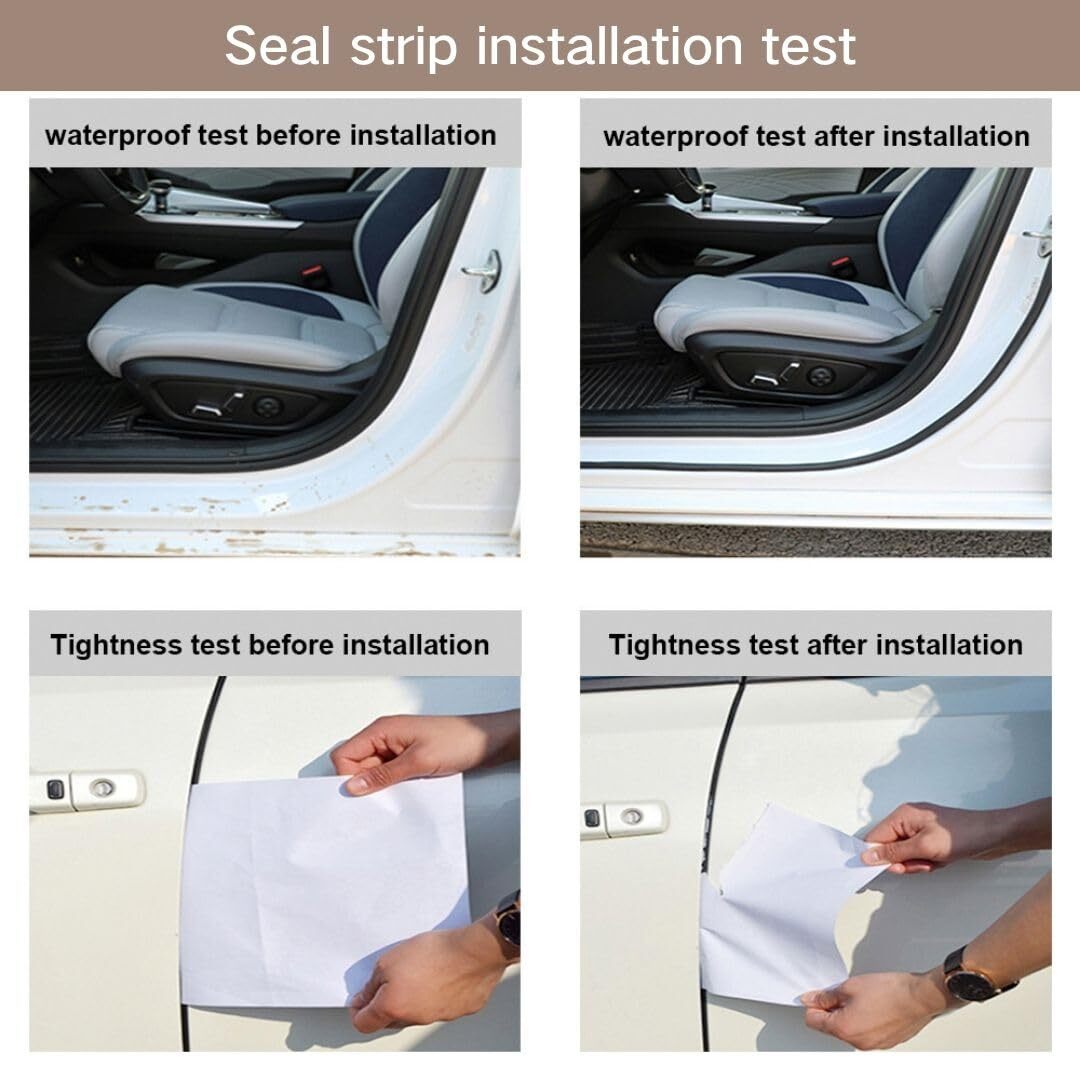 Seal strip installation test

waterproof test before installation

waterproof test after installation

Tightness test before installation

Tightness test after installation