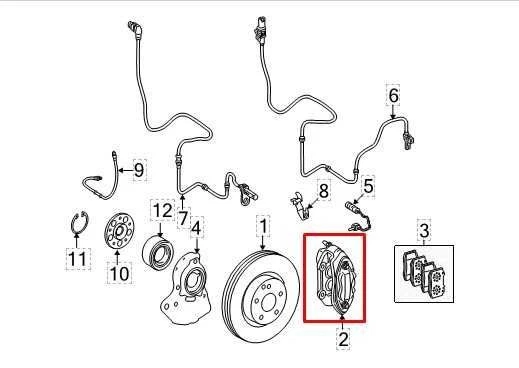 6
9
8
5
12
7
4
1
3
11
10
2