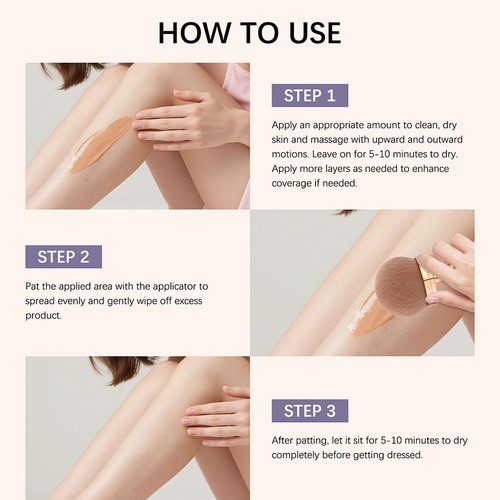 HOW TO USE

STEP 1

Apply an appropriate amount to clean, dry skin and massage with upward and outward motions. Leave on for 5-10 minutes to dry. Apply more layers as needed to enhance coverage if needed.

STEP 2

Pat the applied area with the applicator to spread evenly and gently wipe off excess product.

STEP 3

After patting, let it sit for 5-10 minutes to dry completely before getting dressed.