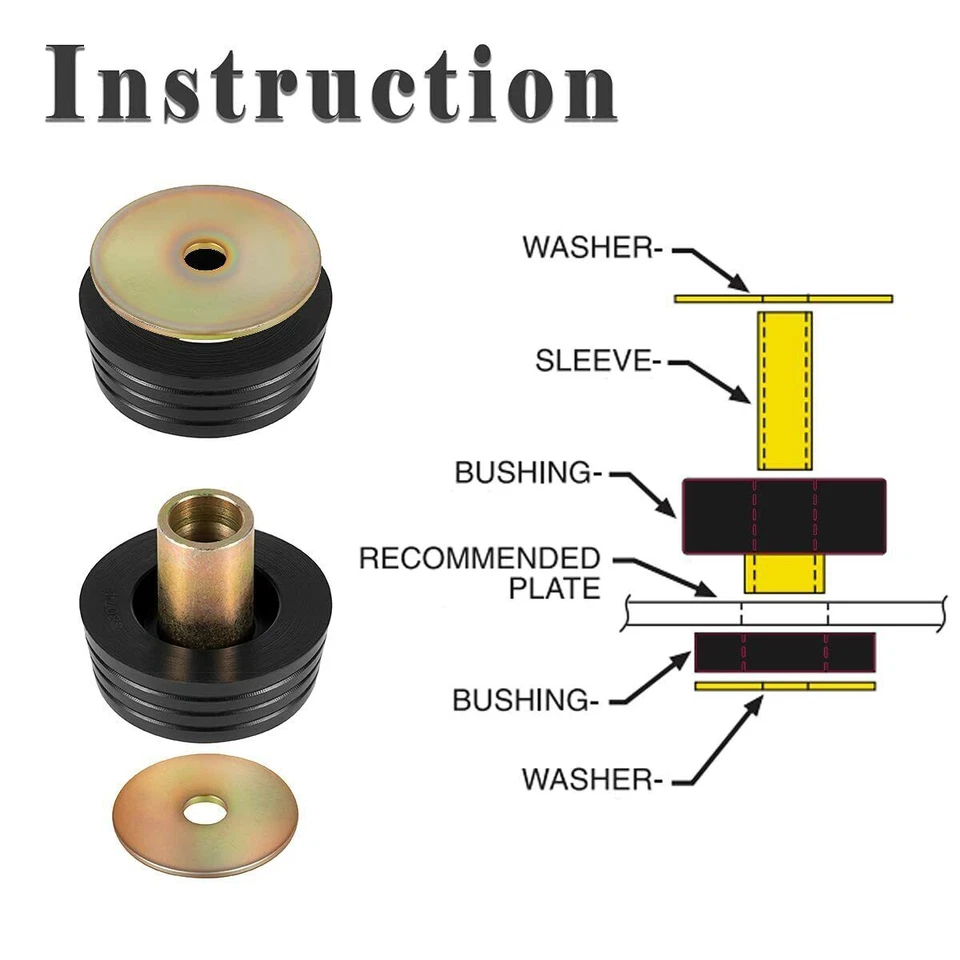 Instruction

WASHER-

SLEEVE-

BUSHING-

RECOMMENDED PLATE

BUSHING-

WASHER-