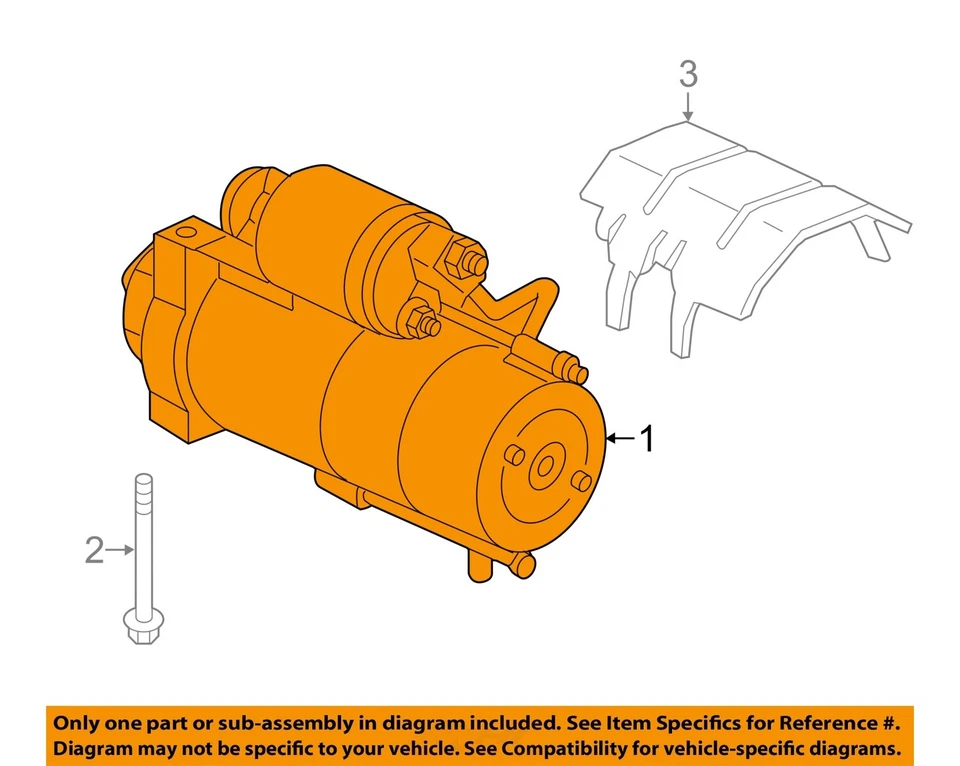 3

1

2

Only one part or sub-assembly in diagram included. See Item Specifics for Reference #.
Diagram may not be specific to your vehicle. See Compatibility for vehicle-specific diagrams.