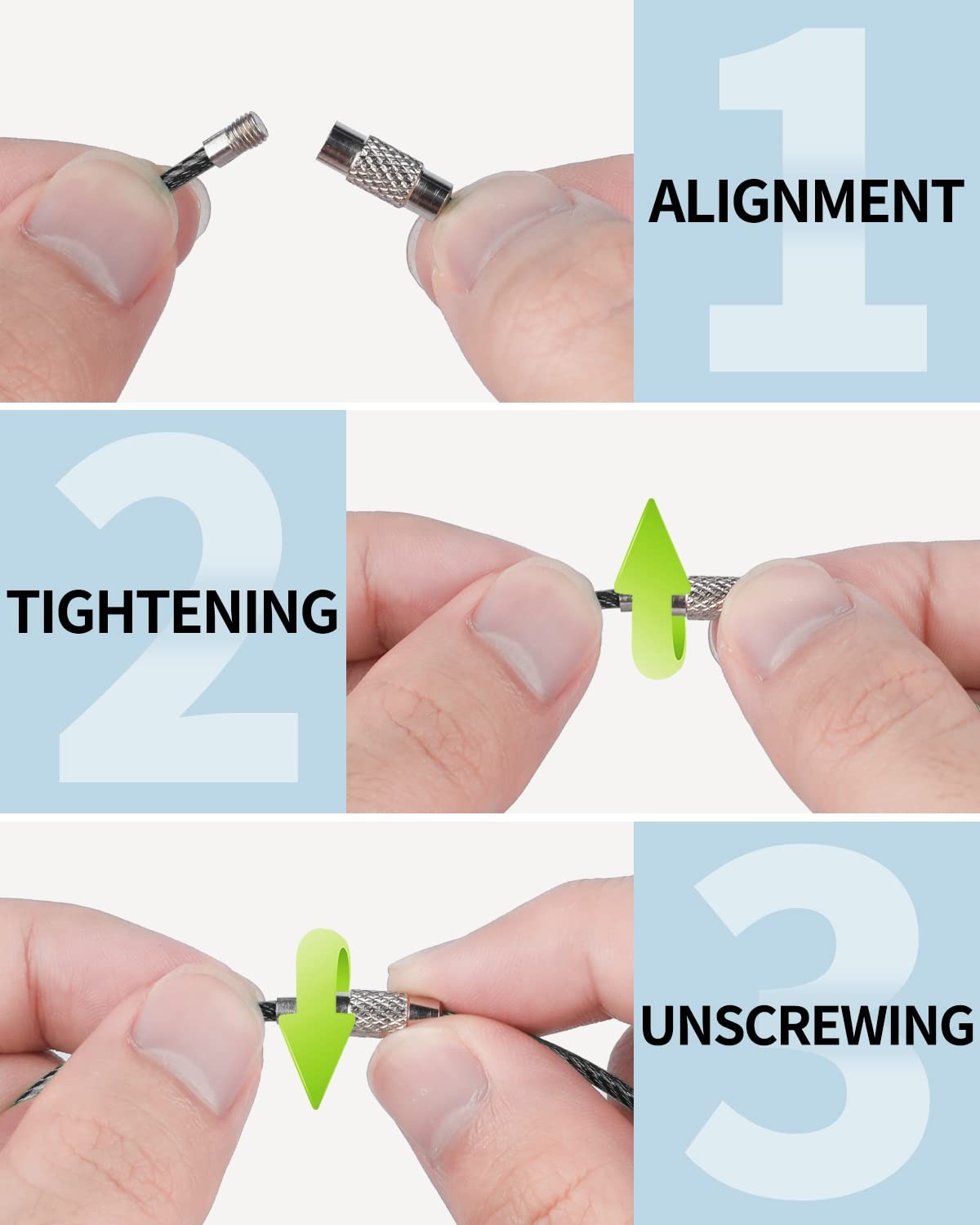 1
ALIGNMENT

2
TIGHTENING

3
UNSCREWING