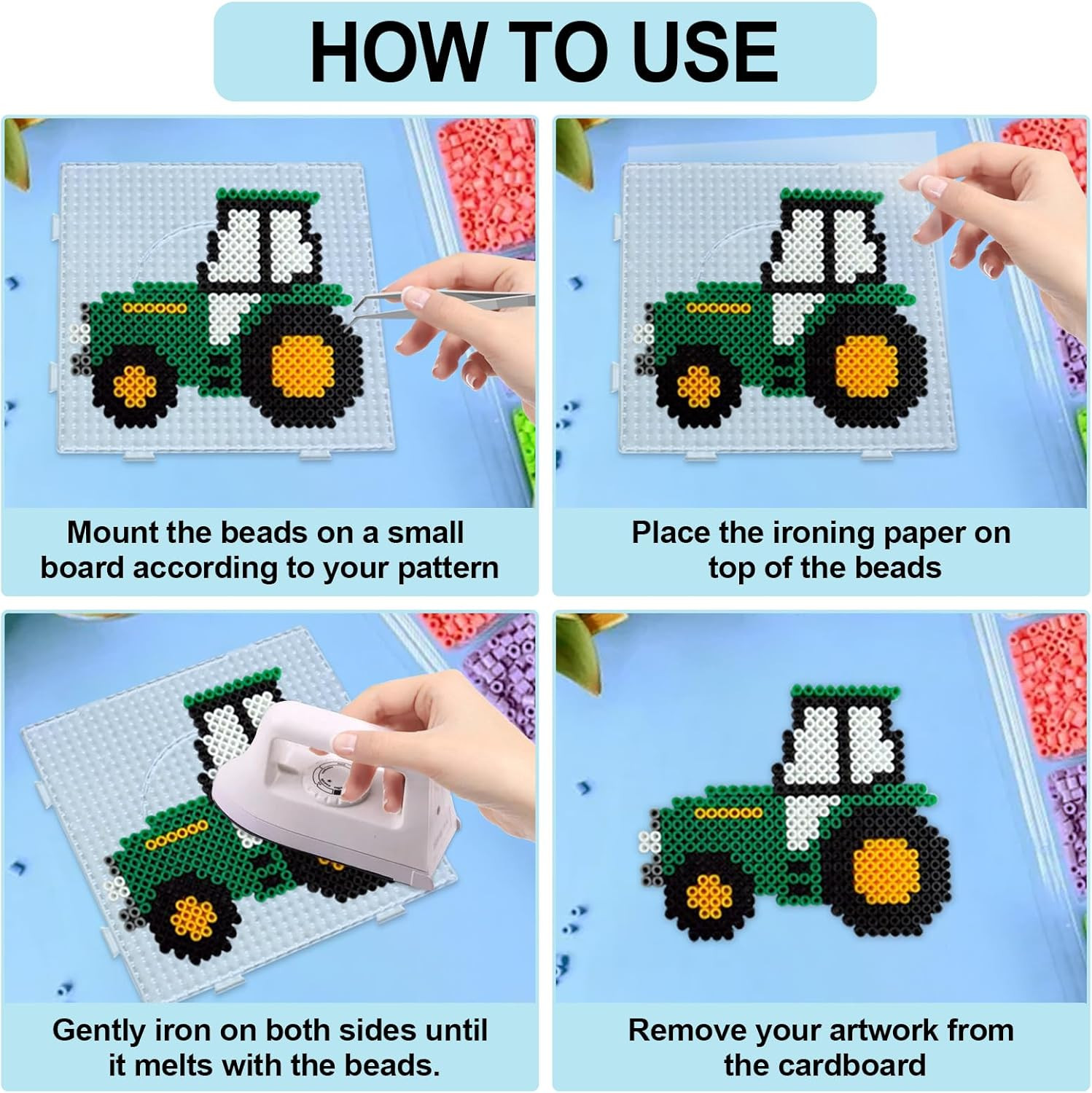 HOW TO USE

Mount the beads on a small board according to your pattern

Place the ironing paper on top of the beads

Gently iron on both sides until it melts with the beads.

Remove your artwork from the cardboard