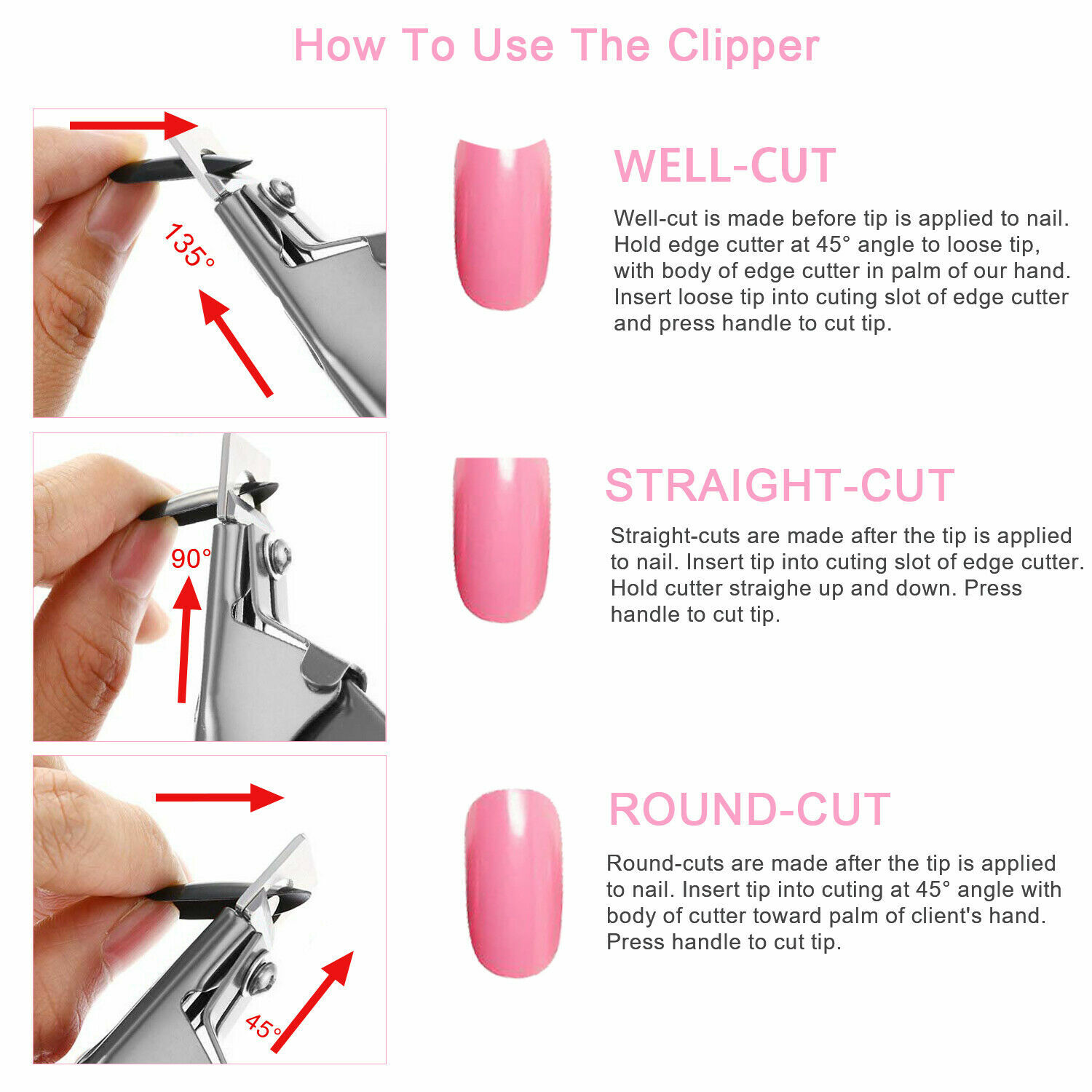 How To Use The Clipper

135°

WELL-CUT

Well-cut is made before tip is applied to nail. Hold edge cutter at 45° angle to loose tip, with body of edge cutter in palm of our hand. Insert loose tip into cuting slot of edge cutter and press handle to cut tip.

90°

STRAIGHT-CUT

Straight-cuts are made after the tip is applied to nail. Insert tip into cuting slot of edge cutter. Hold cutter straighe up and down. Press handle to cut tip.

45°

ROUND-CUT

Round-cuts are made after the tip is applied to nail. Insert tip into cuting at 45° angle with body of cutter toward palm of client's hand. Press handle to cut tip.