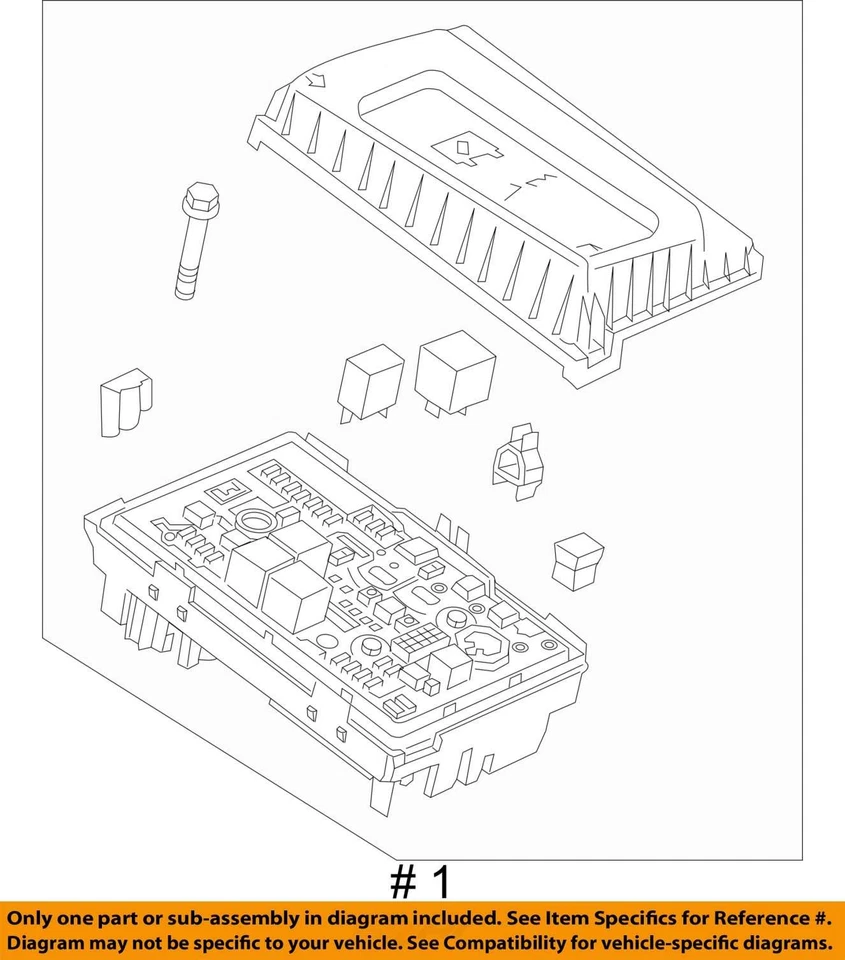 # 1

Only one part or sub-assembly in diagram included. See Item Specifics for Reference #. Diagram may not be specific to your vehicle. See Compatibility for vehicle-specific diagrams.