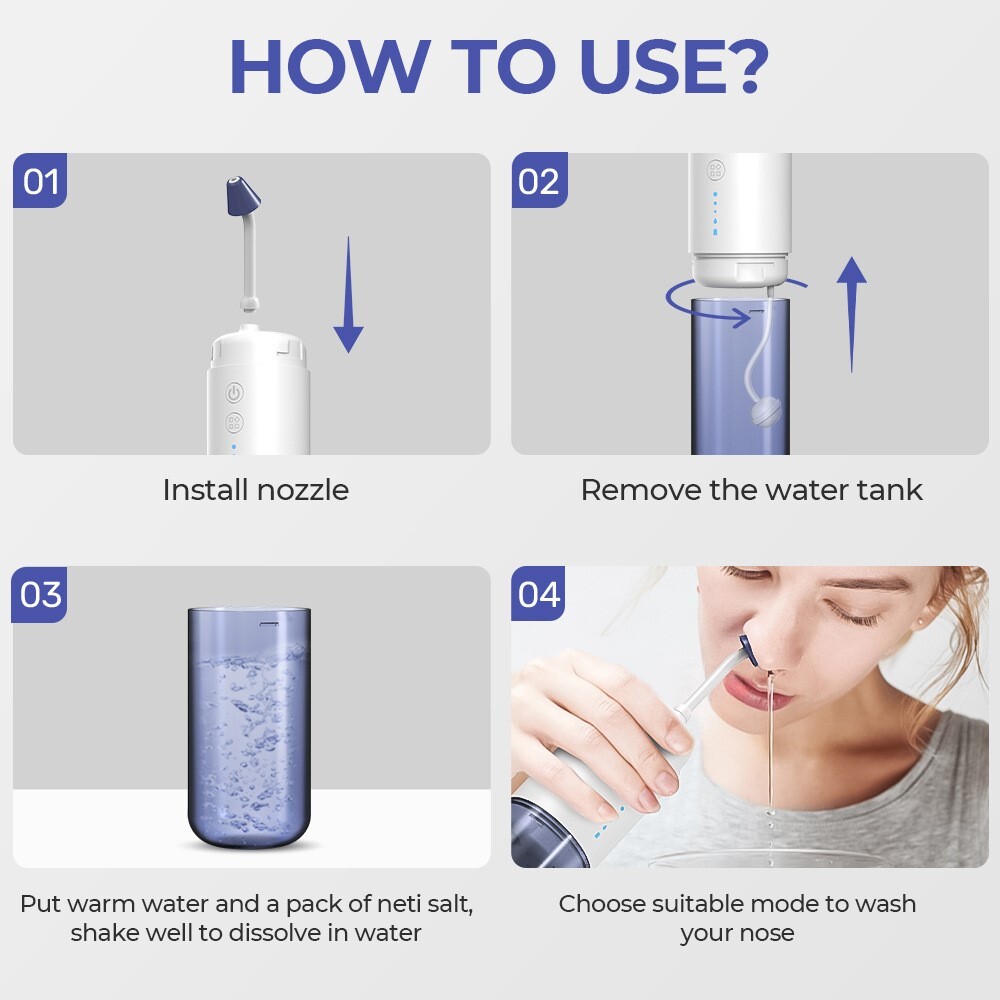 HOW TO USE?

01

Install nozzle

02

Remove the water tank

03

Put warm water and a pack of neti salt, shake well to dissolve in water

04

Choose suitable mode to wash your nose