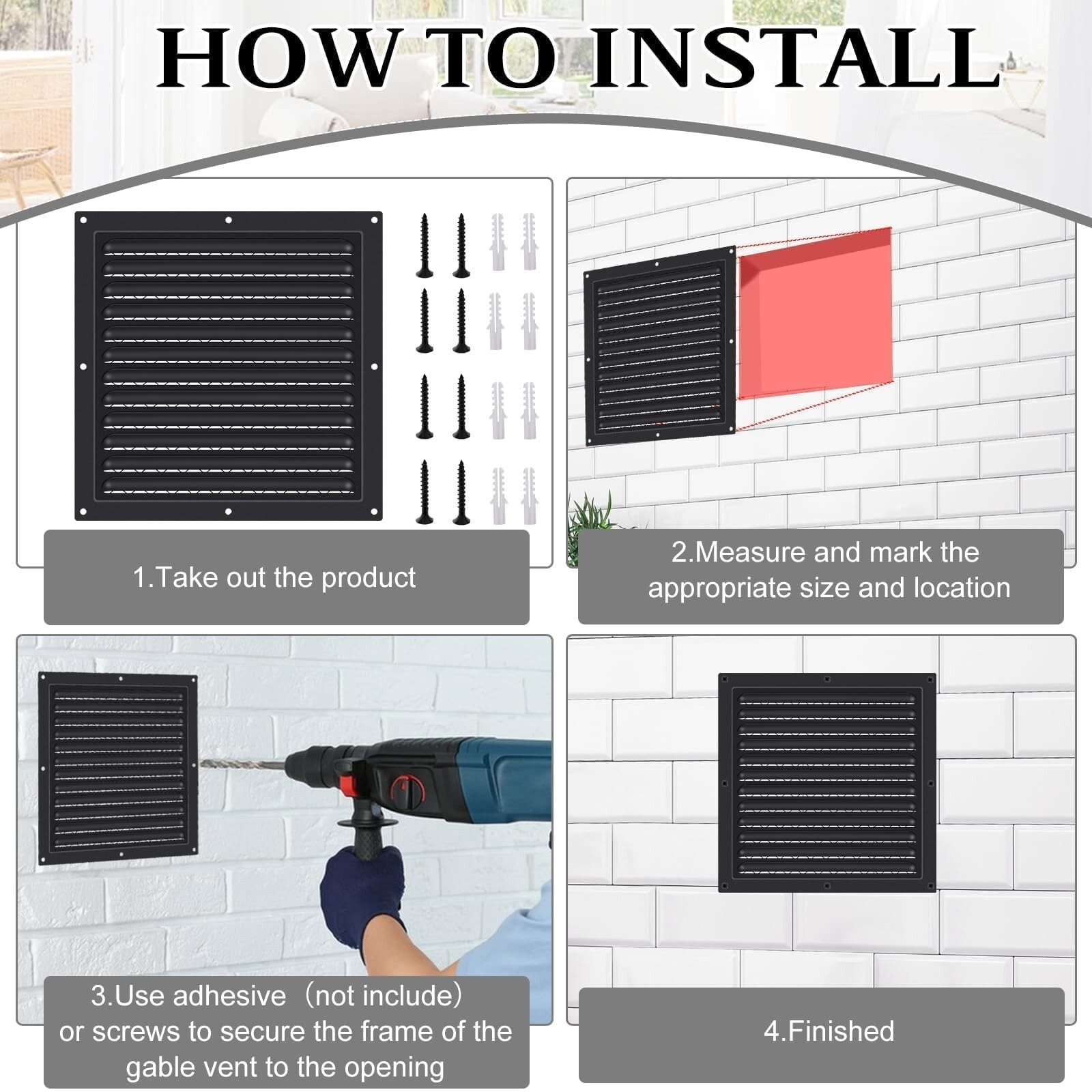 HOW TO INSTALL

1.Take out the product

2.Measure and mark the appropriate size and location

3.Use adhesive（not include） or screws to secure the frame of the gable vent to the opening

4.Finished