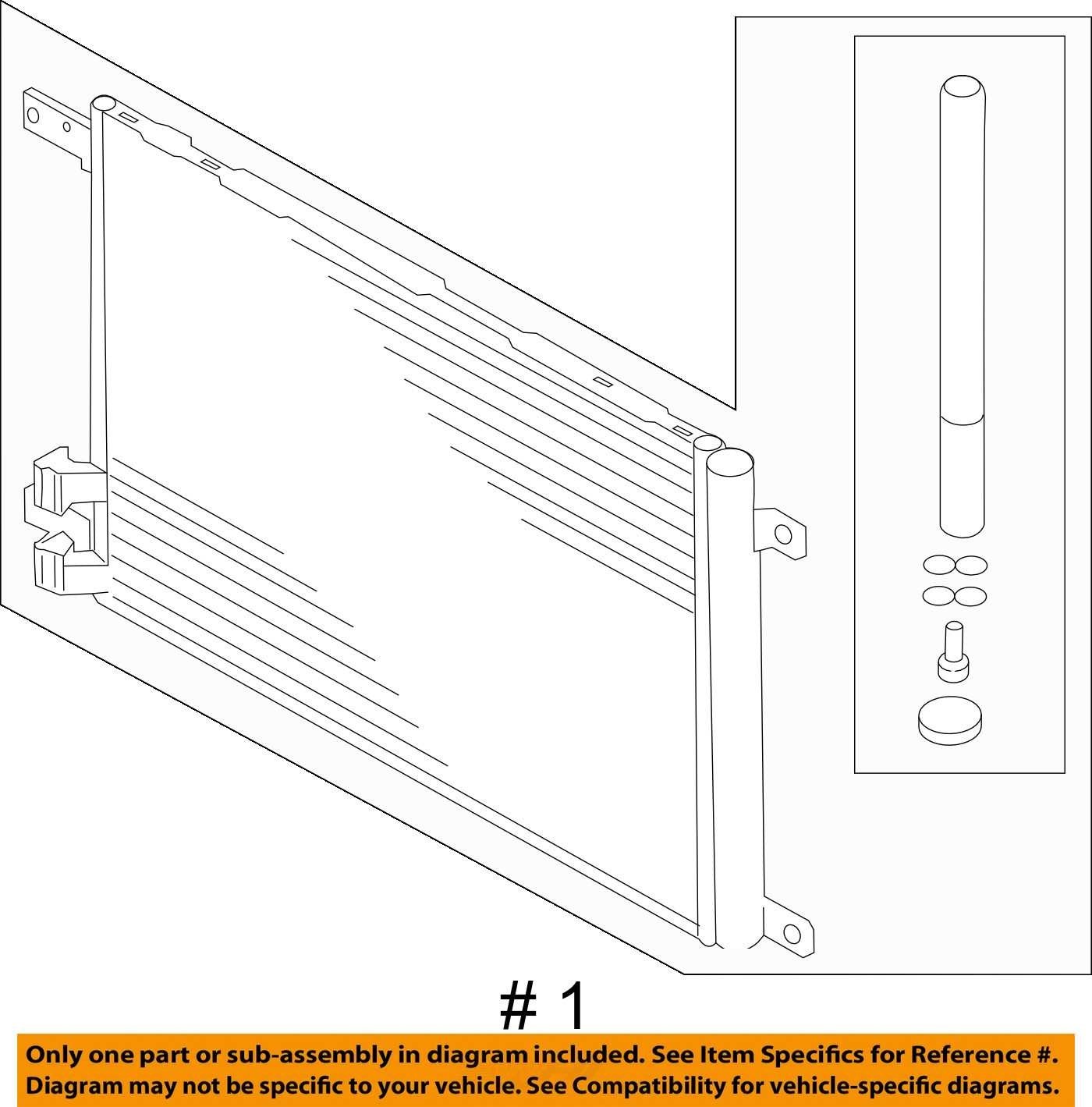 # 1

Only one part or sub-assembly in diagram included. See Item Specifics for Reference #. Diagram may not be specific to your vehicle. See Compatibility for vehicle-specific diagrams.