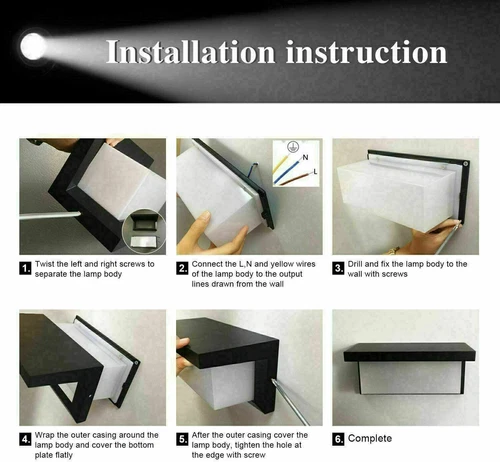 Installation instruction

N

L

1. Twist the left and right screws to separate the lamp body

2. Connect the L,N and yellow wires of the lamp body to the output lines drawn from the wall

3. Drill and fix the lamp body to the wall with screws

4. Wrap the outer casing around the lamp body and cover the bottom plate flatly

5. After the outer casing cover the lamp body, tighten the hole at the edge with screw

6. Complete