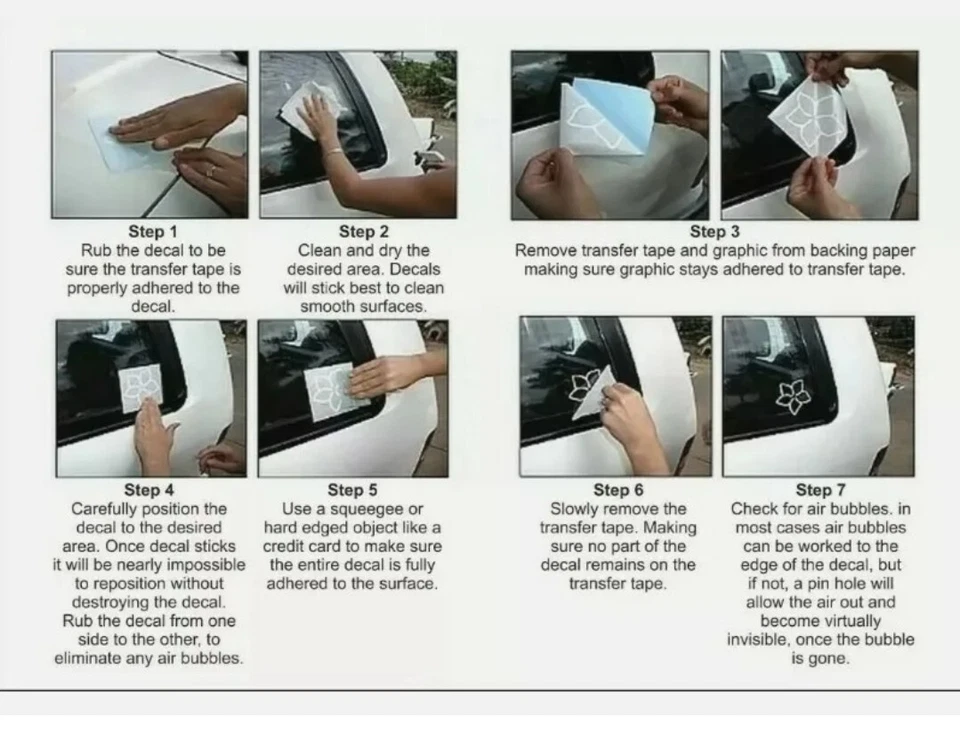 Step 1
Rub the decal to be sure the transfer tape is properly adhered to the decal.

Step 2
Clean and dry the desired area. Decals will stick best to clean smooth surfaces.

Step 3
Remove transfer tape and graphic from backing paper making sure graphic stays adhered to transfer tape.

Step 4
Carefully position the decal to the desired area. Once decal sticks it will be nearly impossible to reposition without destroying the decal. Rub the decal from one side to the other, to eliminate any air bubbles.

Step 5
Use a squeegee or hard edged object like a credit card to make sure the entire decal is fully adhered to the surface.

Step 6
Slowly remove the transfer tape. Making sure no part of the decal remains on the transfer tape.

Step 7
Check for air bubbles. in most cases air bubbles can be worked to the edge of the decal, but if not, a pin hole will allow the air out and become virtually invisible, once the bubble is gone.