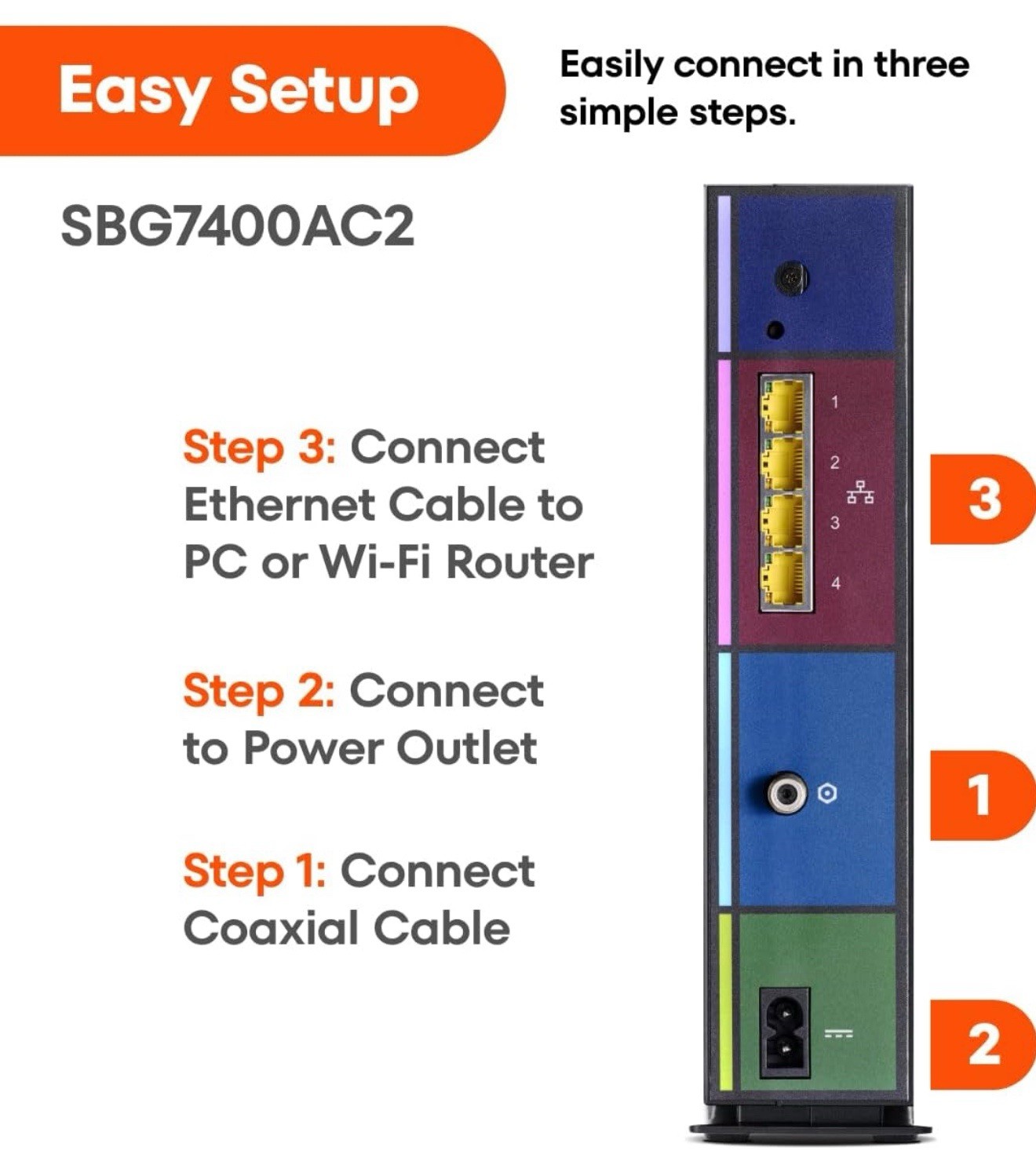 Easy Setup

Easily connect in three simple steps.

SBG7400AC2

Step 3: Connect Ethernet Cable to PC or Wi-Fi Router

Step 2: Connect to Power Outlet

Step 1: Connect Coaxial Cable

1
2
3
4

3

1

2