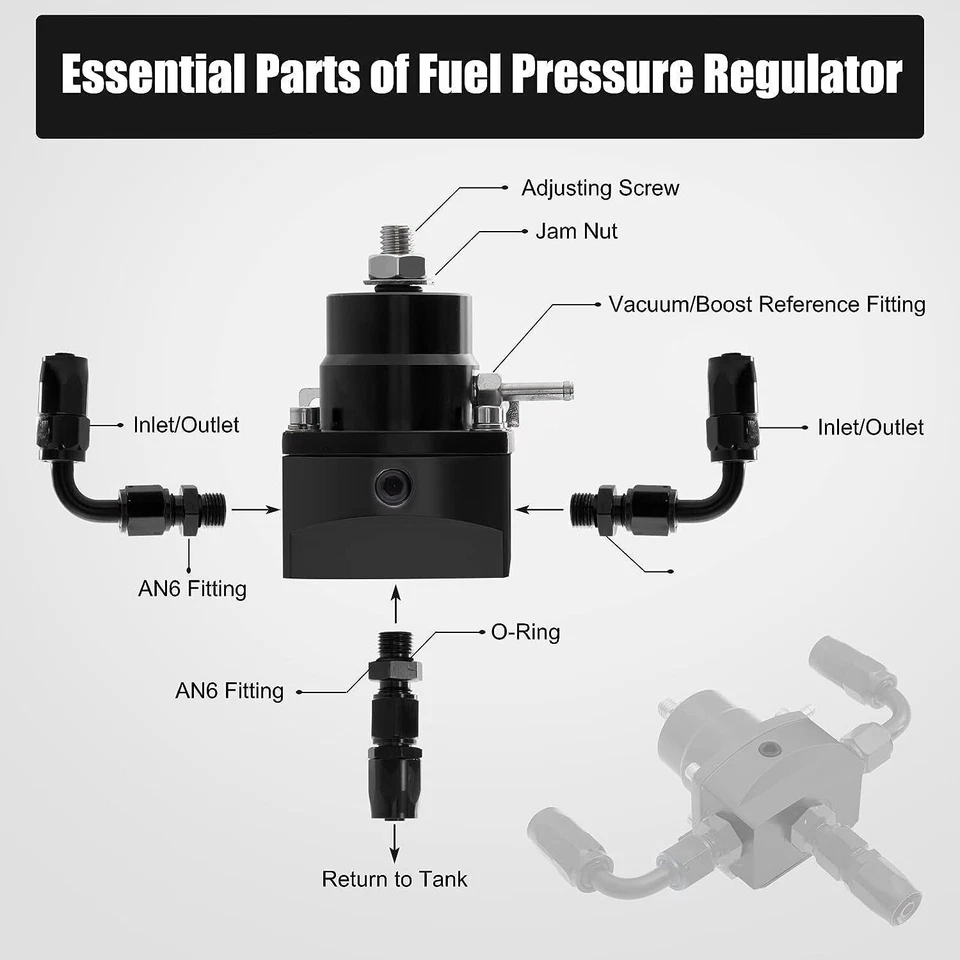 Essential Parts of Fuel Pressure Regulator

Adjusting Screw

Jam Nut

Vacuum/Boost Reference Fitting

Inlet/Outlet

Inlet/Outlet

AN6 Fitting

O-Ring

AN6 Fitting

Return to Tank