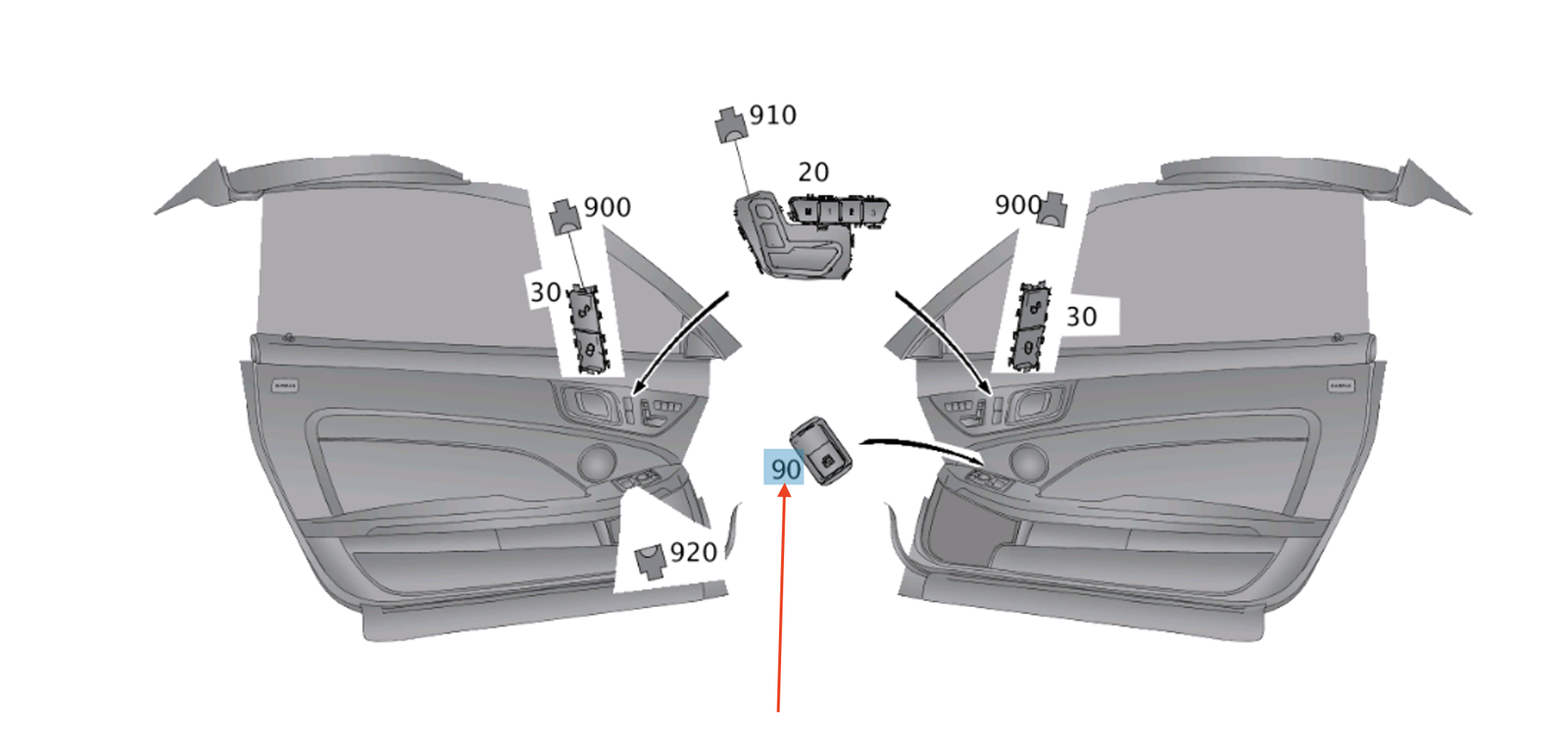 910
20
900
900
30
30
90
920