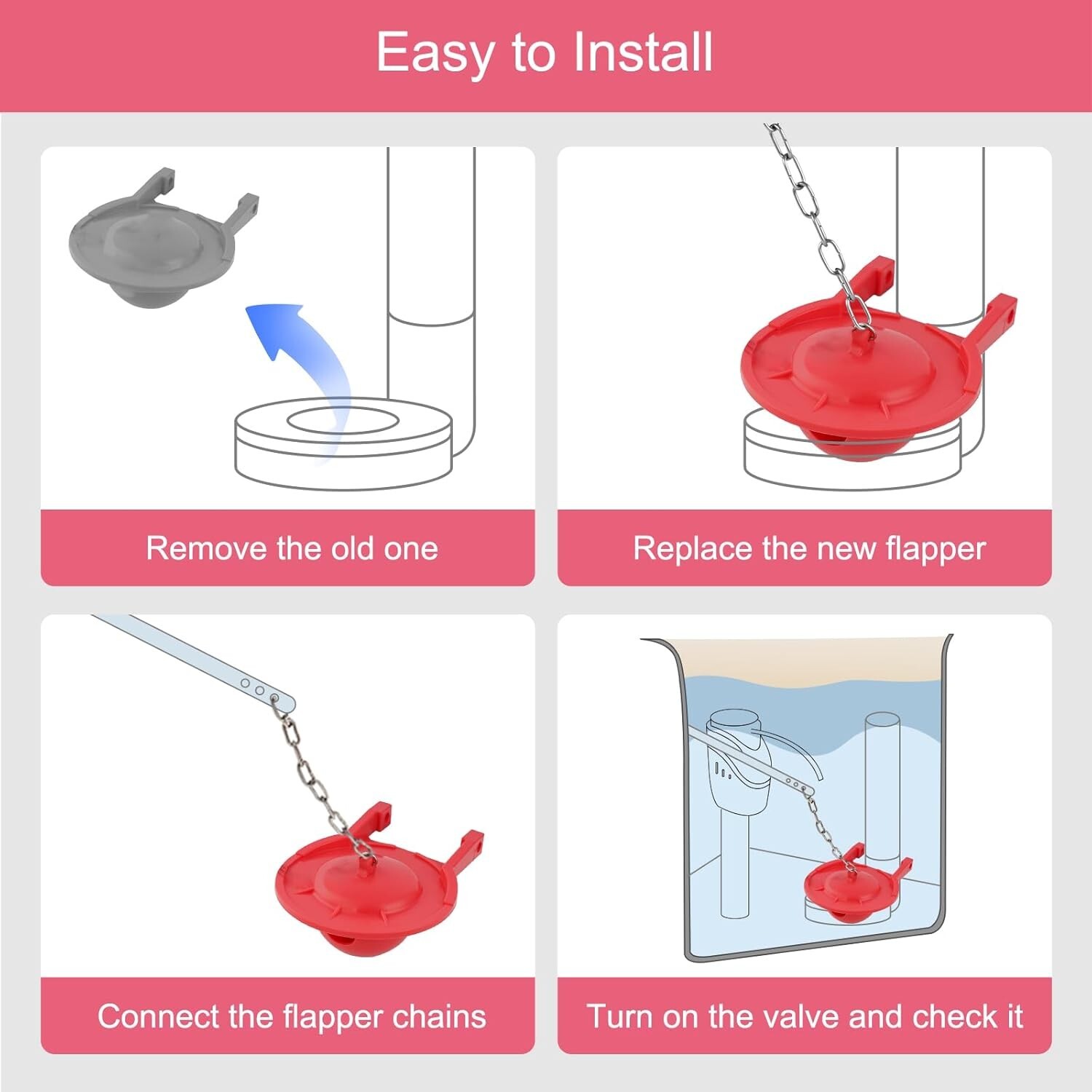 Easy to Install

Remove the old one

Replace the new flapper

Connect the flapper chains

Turn on the valve and check it