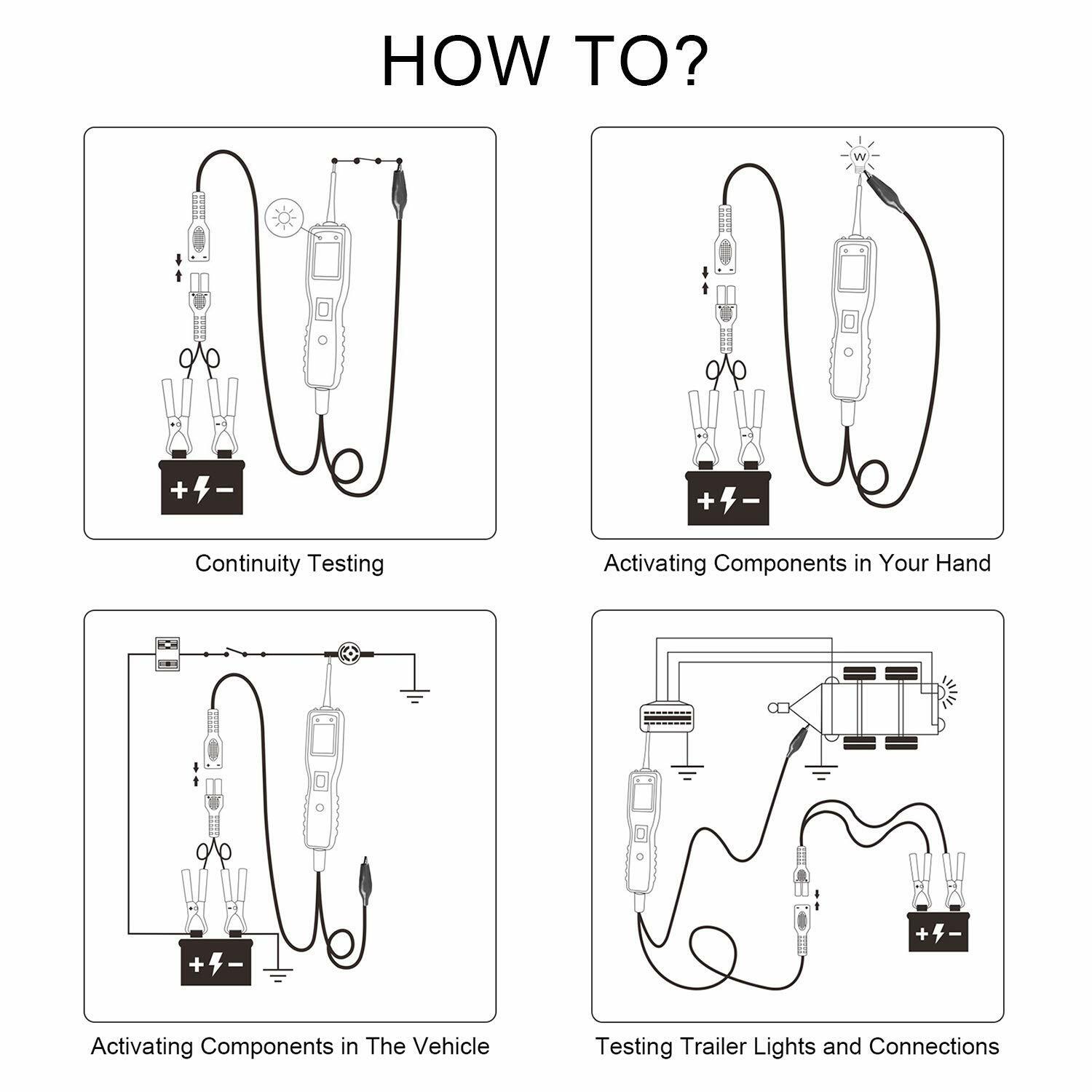 HOW TO?

W

Continuity Testing

Activating Components in Your Hand

Activating Components in The Vehicle

Testing Trailer Lights and Connections