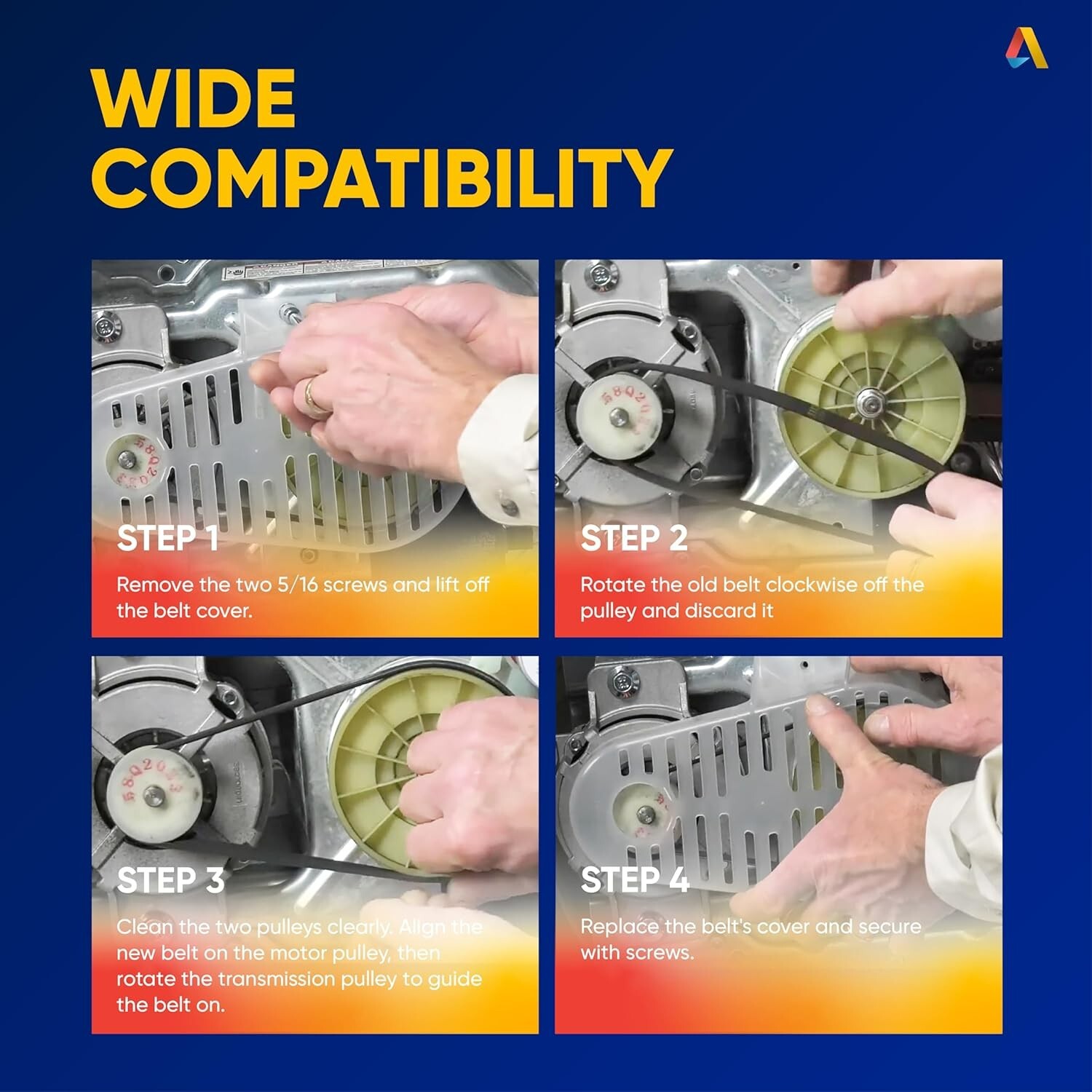 WIDE COMPATIBILITY

STEP 1

Remove the two 5/16 screws and lift off the belt cover.

STEP 2

Rotate the old belt clockwise off the pulley and discard it

STEP 3

Clean the two pulleys clearly. Align the new belt on the motor pulley, then rotate the transmission pulley to guide the belt on.

STEP 4

Replace the belt's cover and secure with screws.